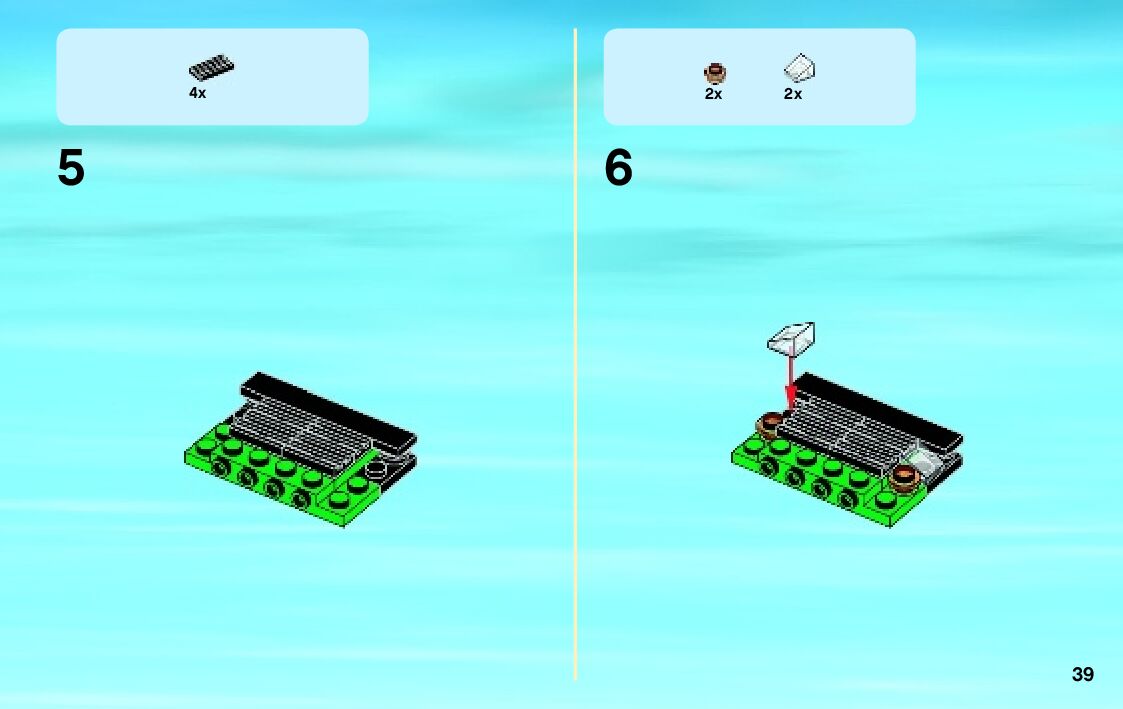 4x

5

2x 2x

6

39