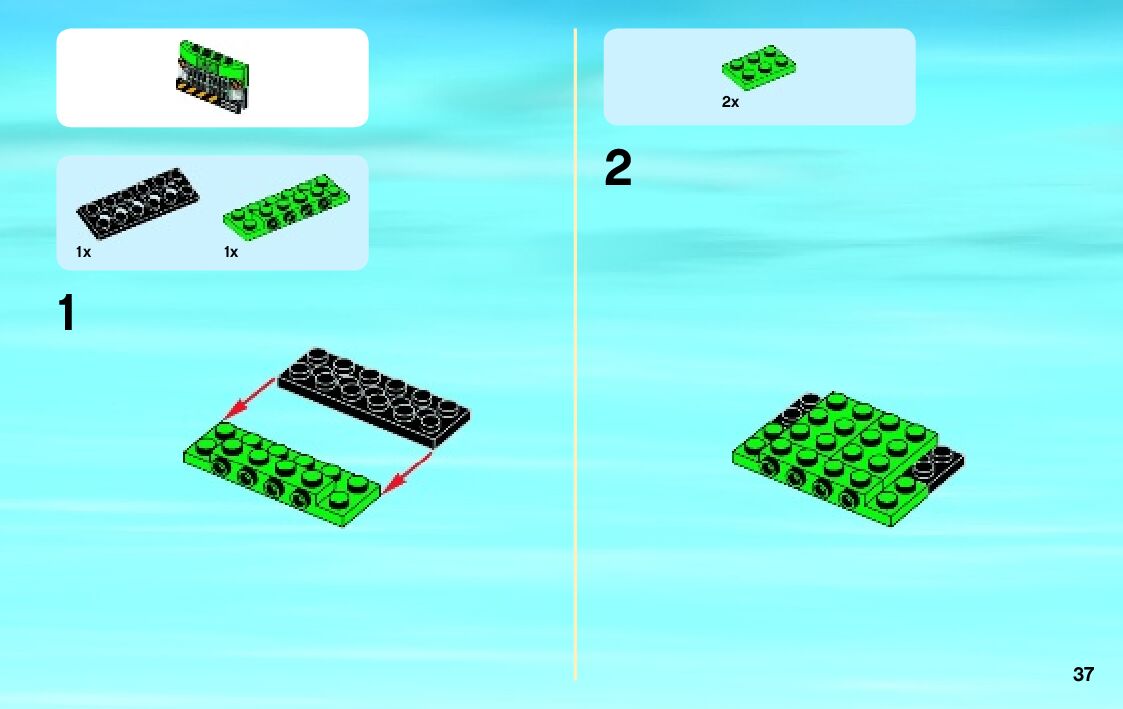 1x
1x
1
2x
2
37