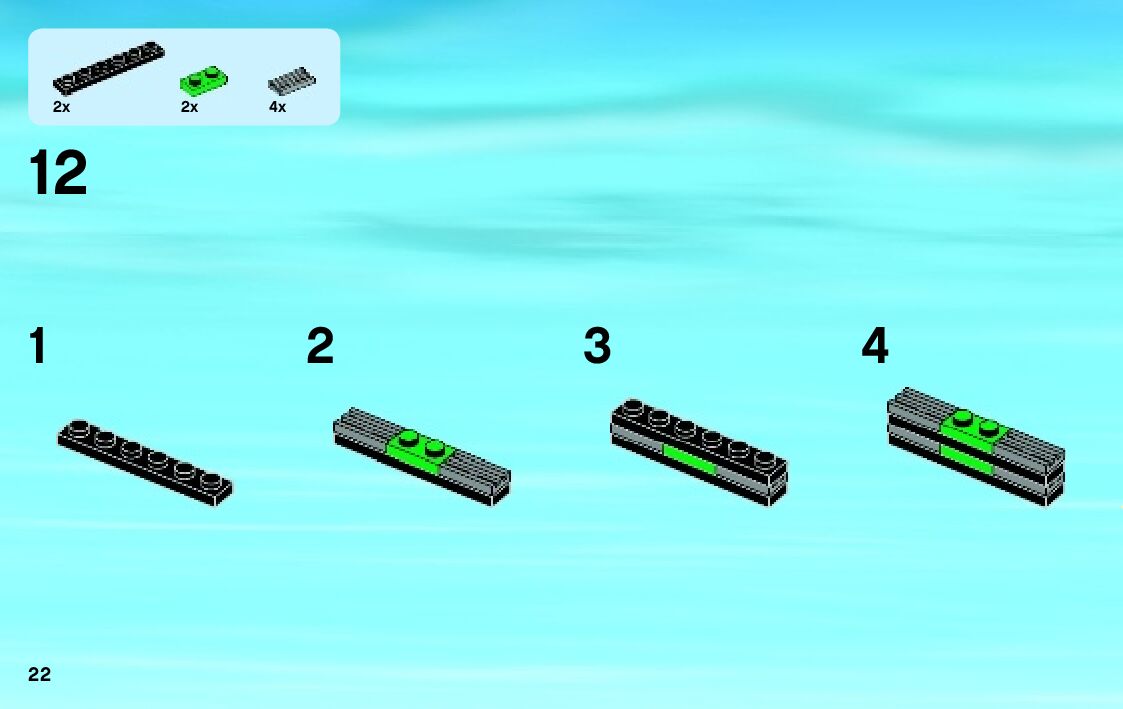 2x
2x
4x

12

1

2

3

4

22