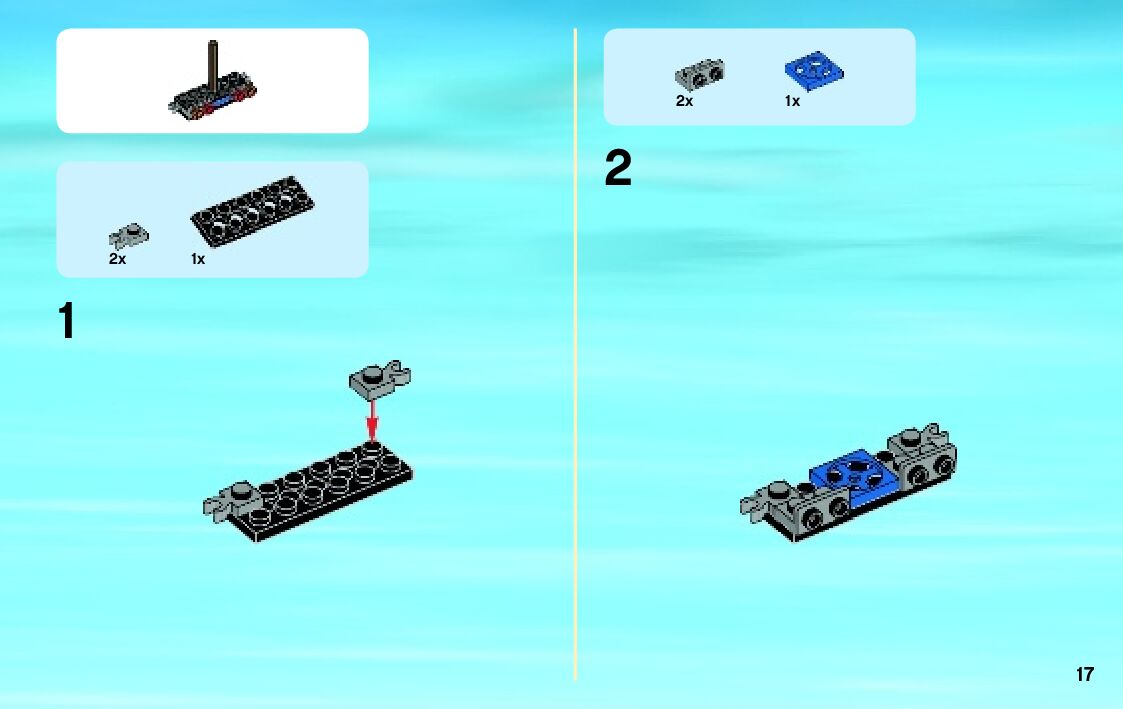 2x
1x

1

2x
1x

2

17