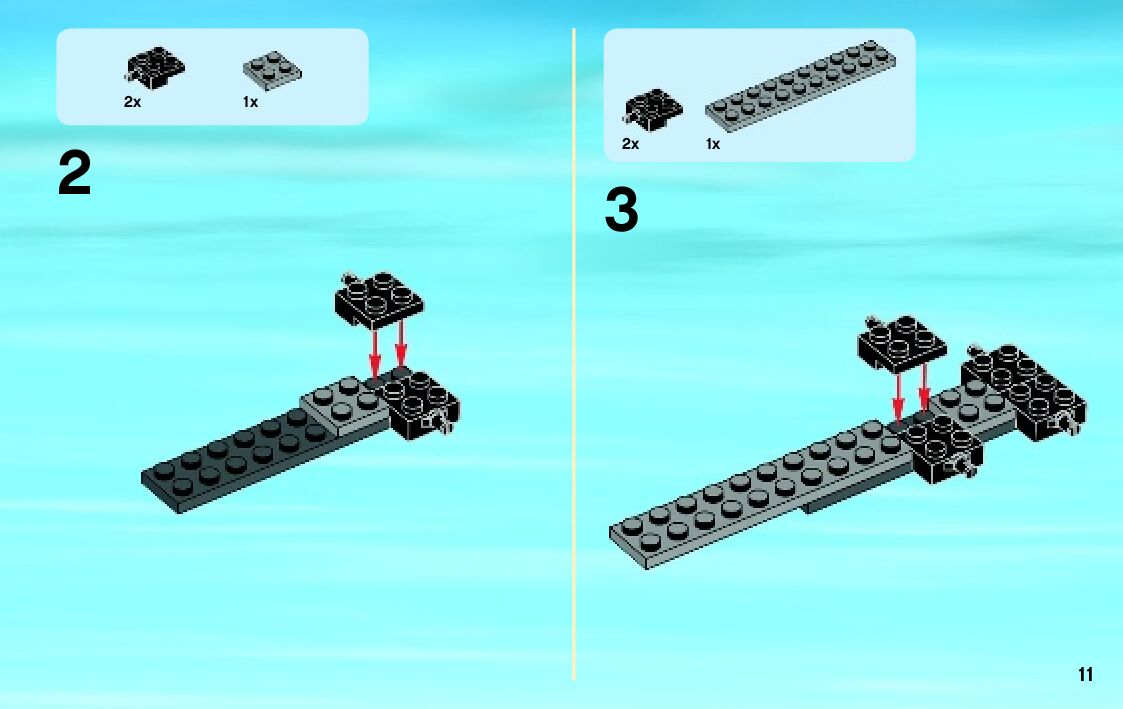 2x 1x

2

2x 1x

3

11