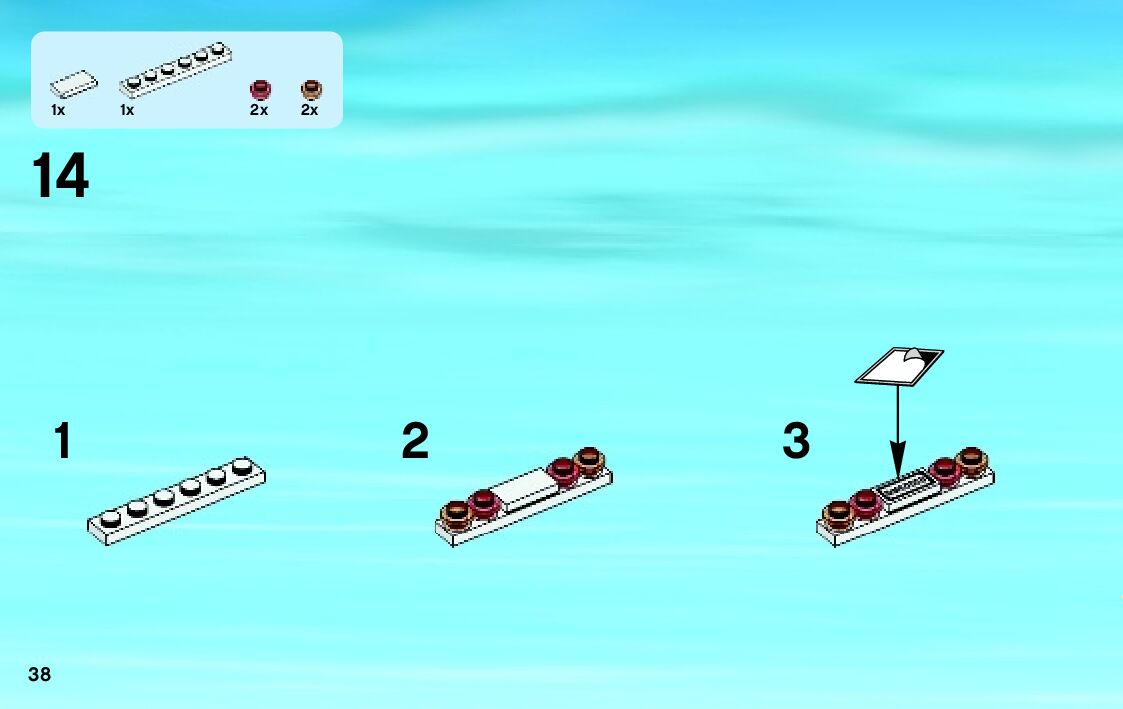 1x 1x 2x 2x

14

1

2

3

38