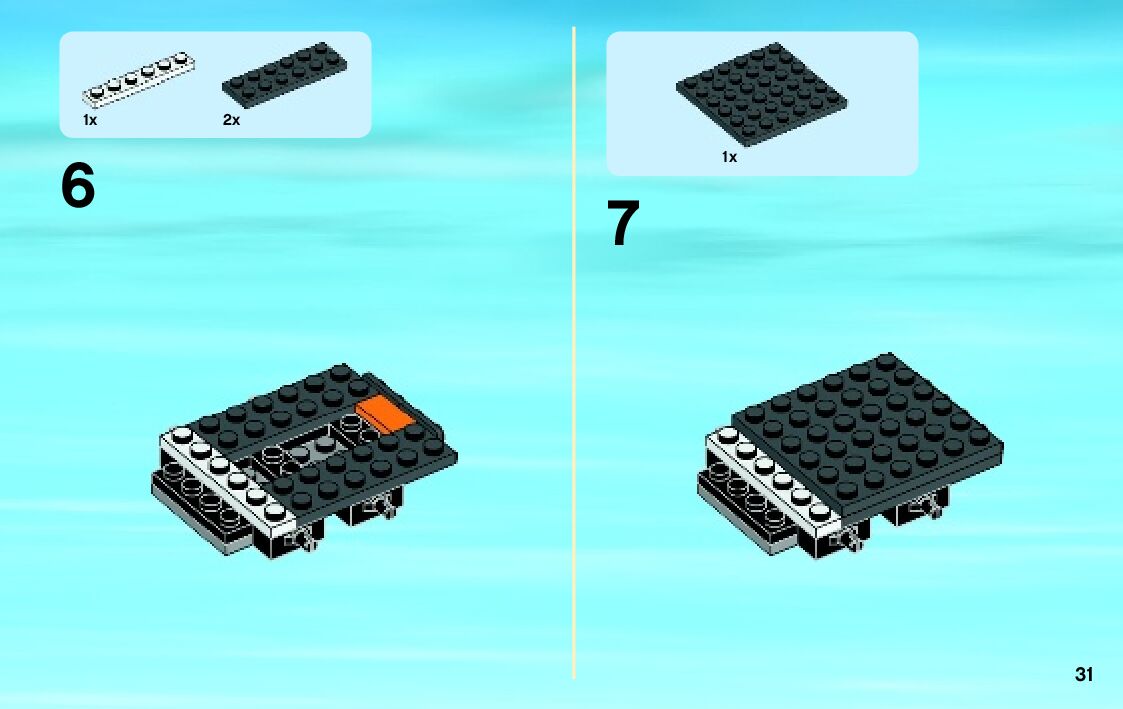 1x
2x

6

1x

7

31