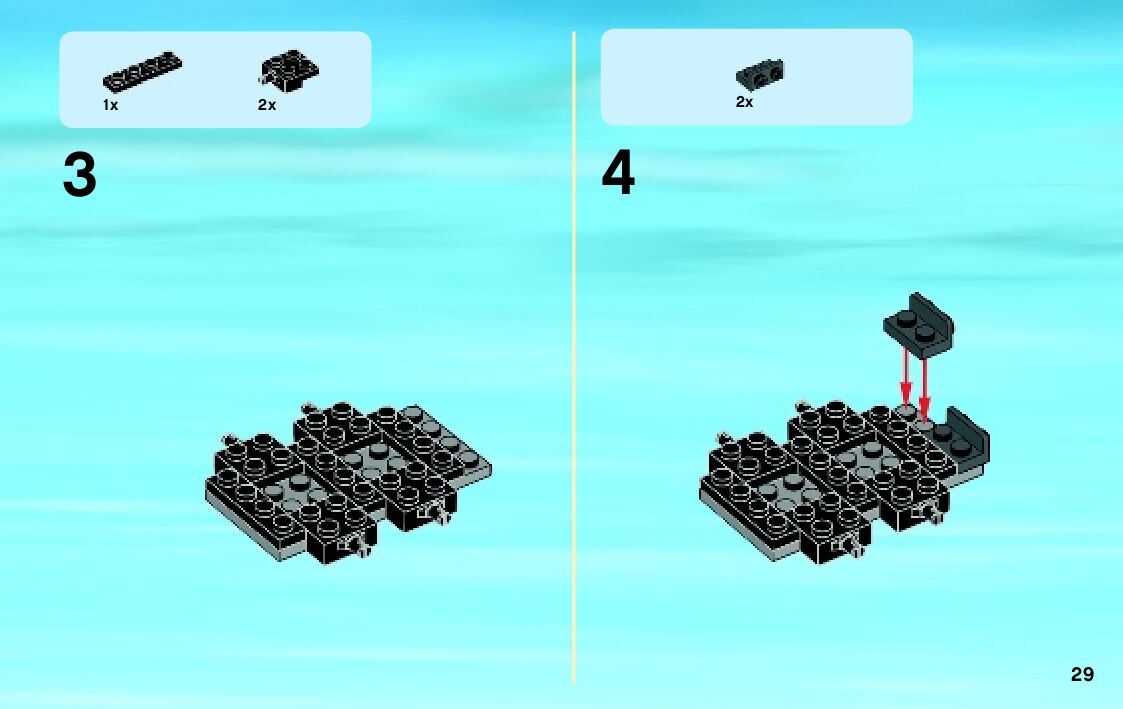 1x

2x

3

2x

4

29