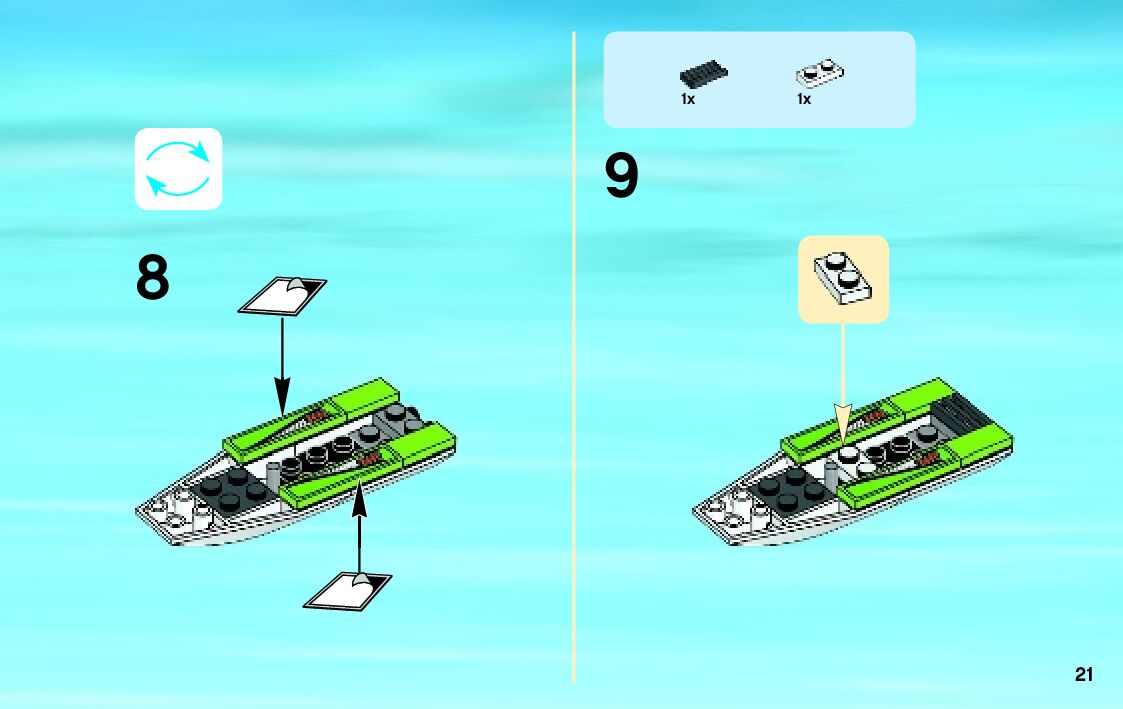 8

1x

1x

9

21