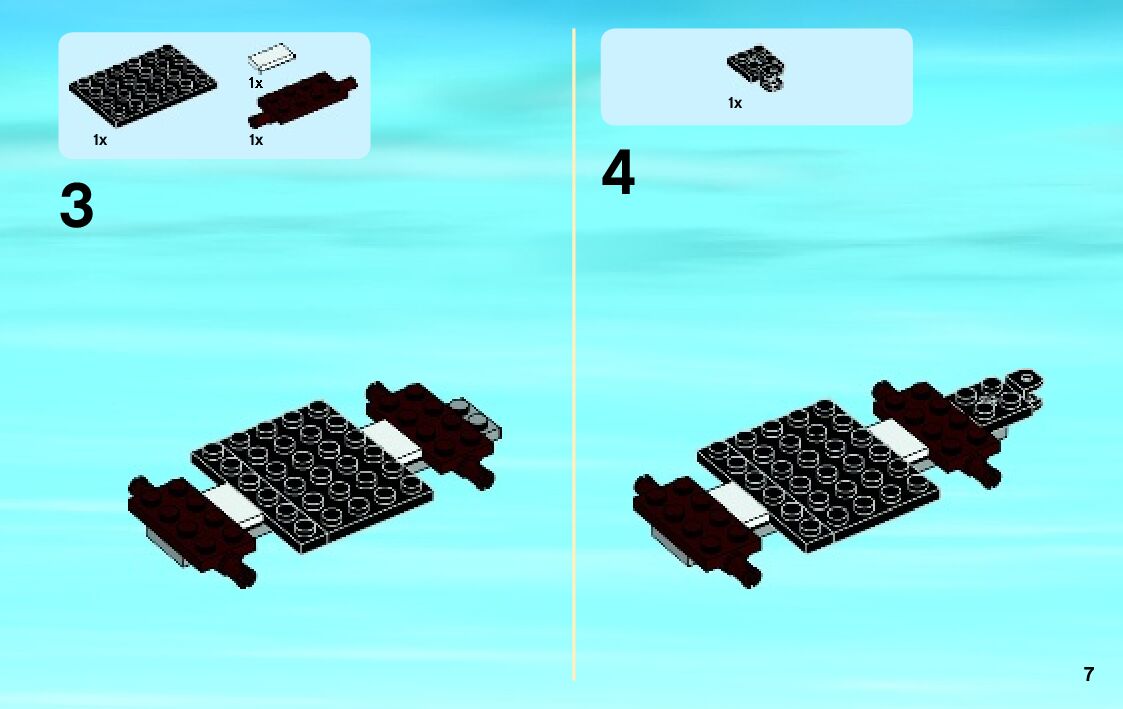 1x
1x
1x

3

1x

4

7