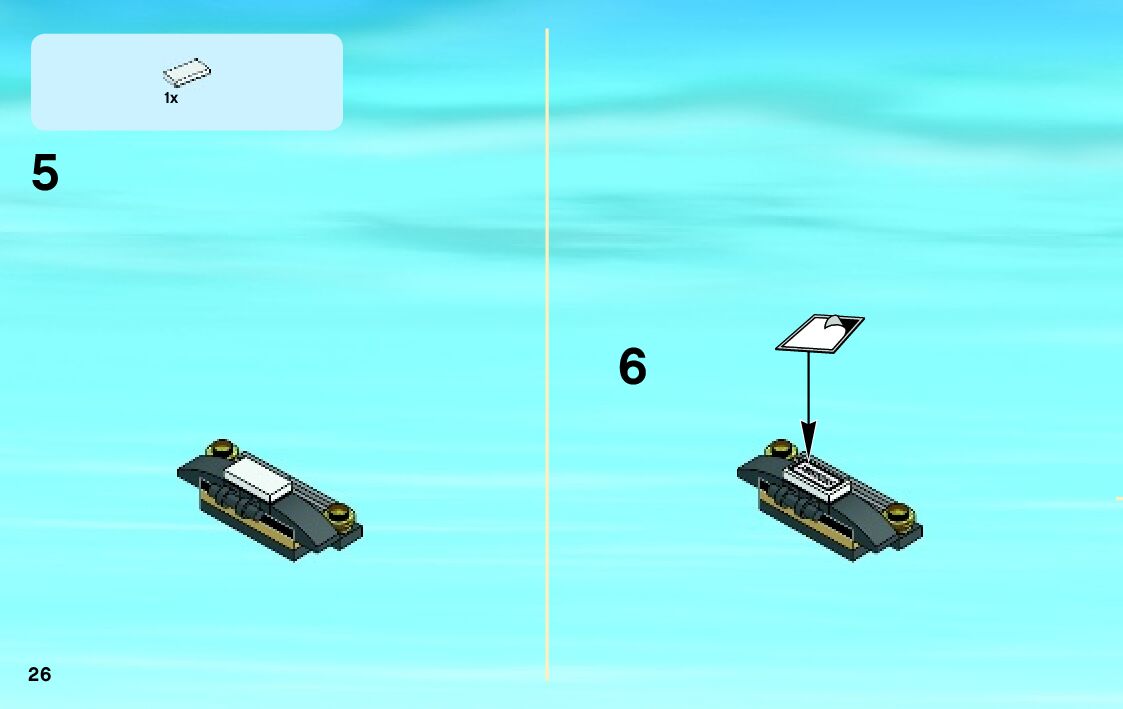 1x

5

6

26