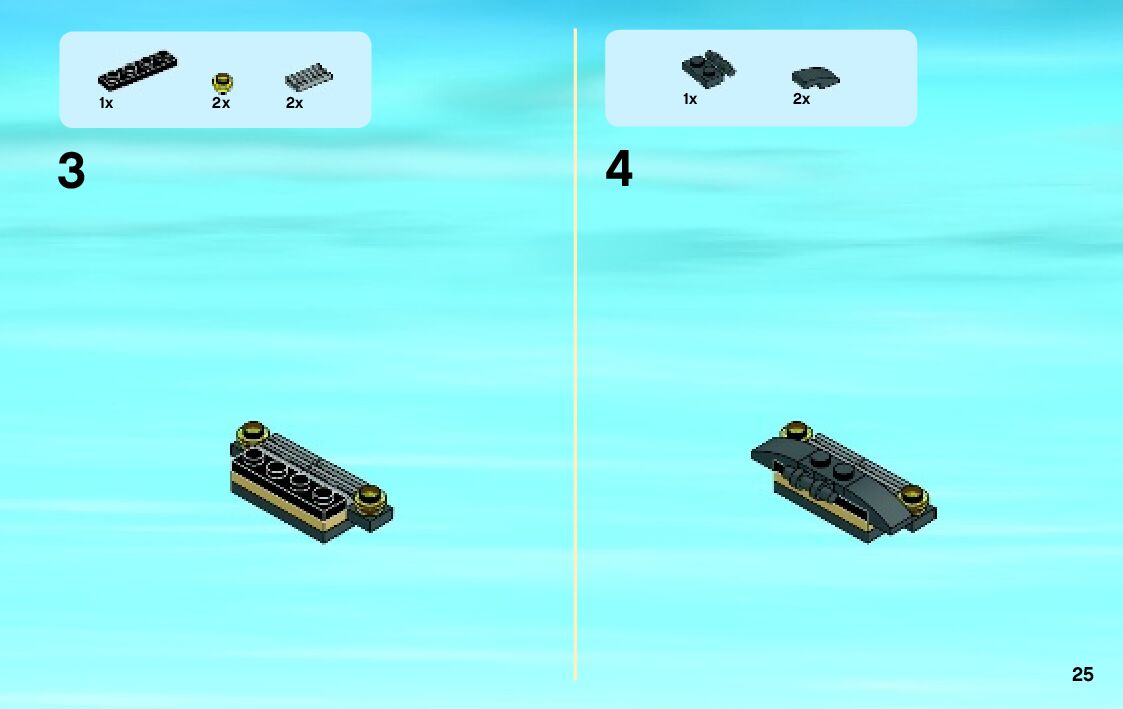 1x

2x

2x

3

1x

2x

4

25