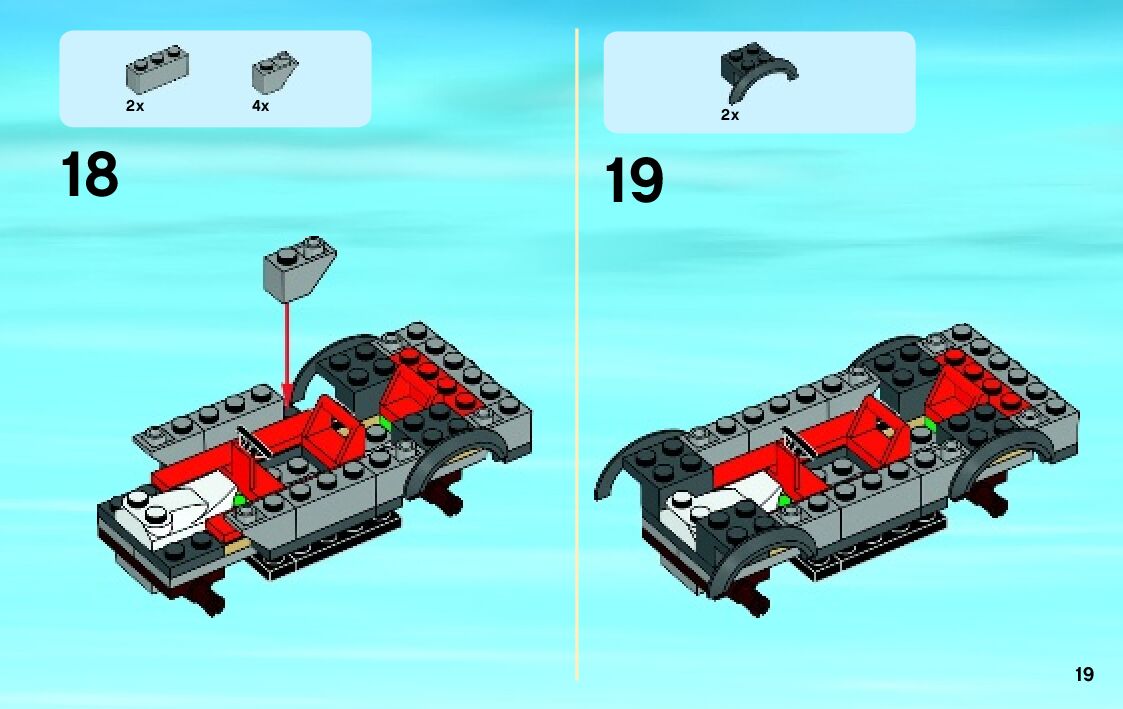 2x 4x

18

2x

19

19