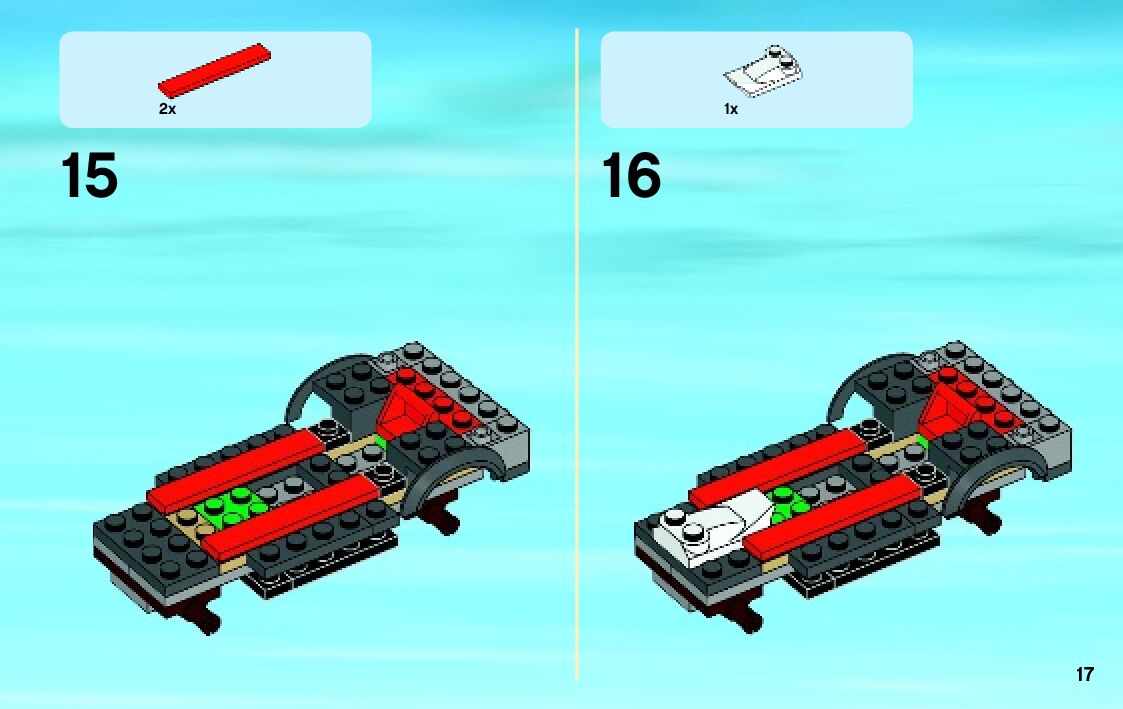 2x

15

1x

16

17