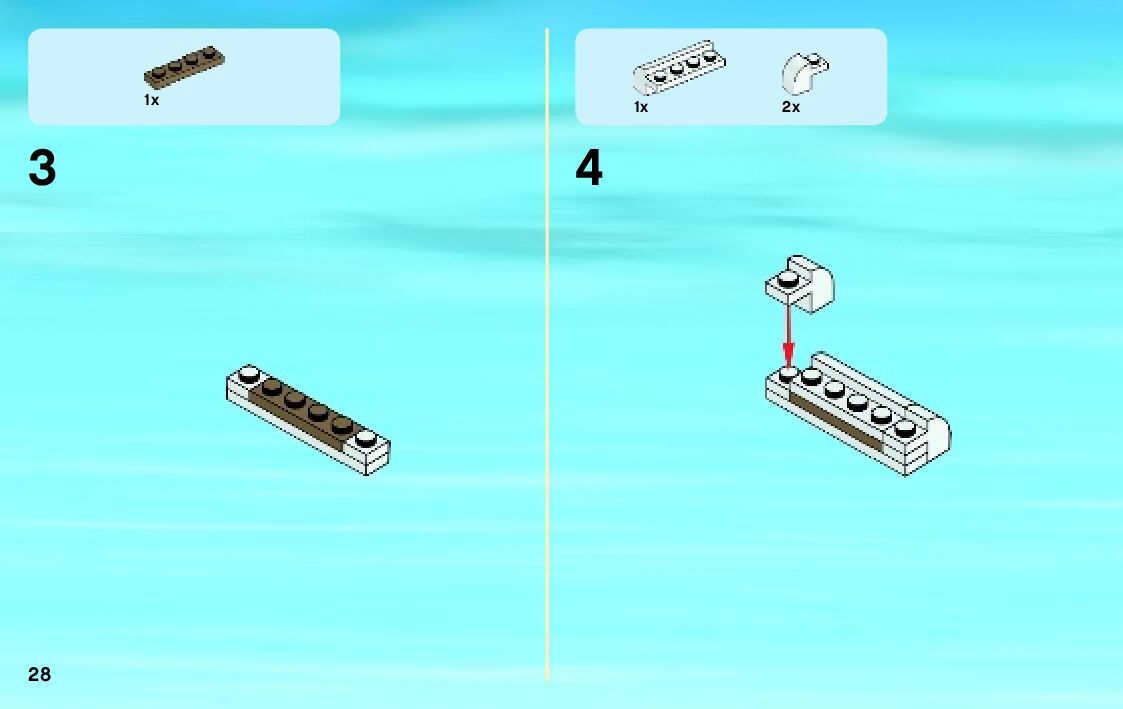 1x

3

1x

2x

4

28