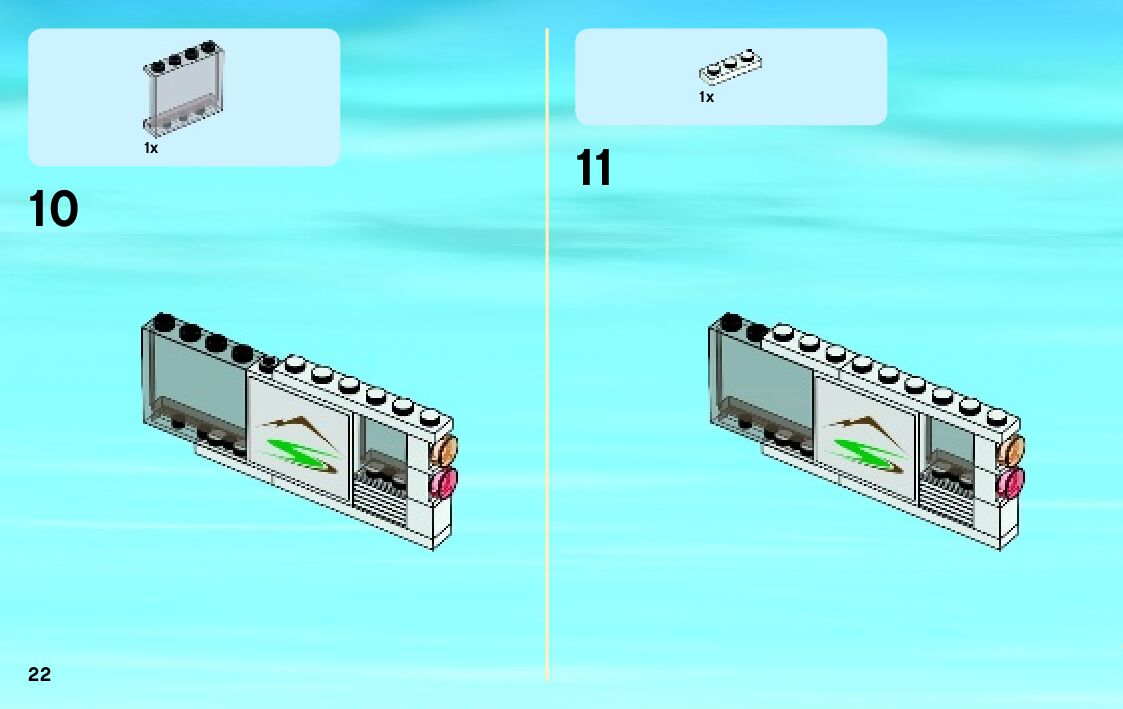 1x

10

1x

11

22