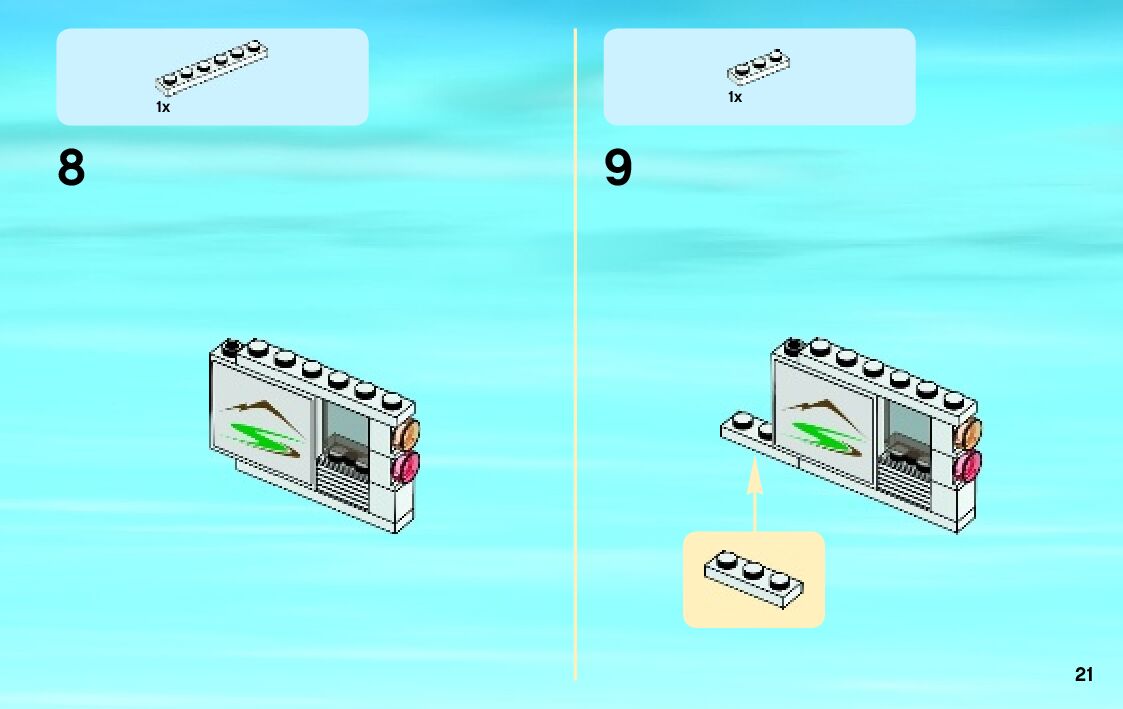 1x

8

1x

9

21