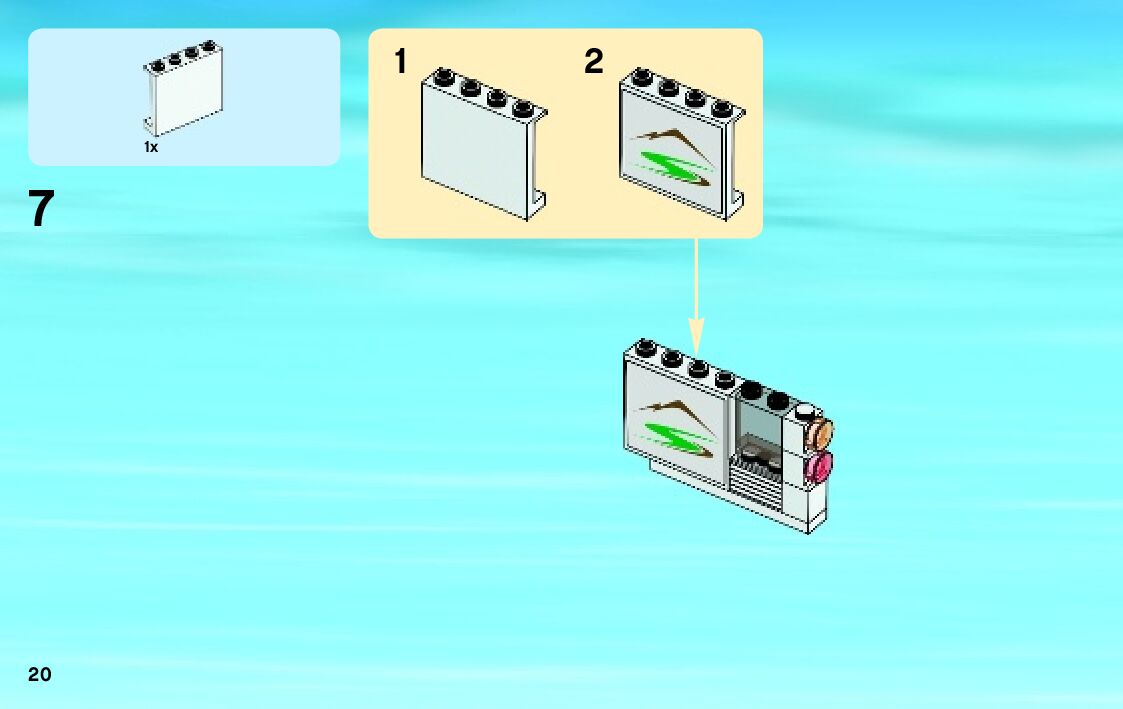 1x

7

1

2

20