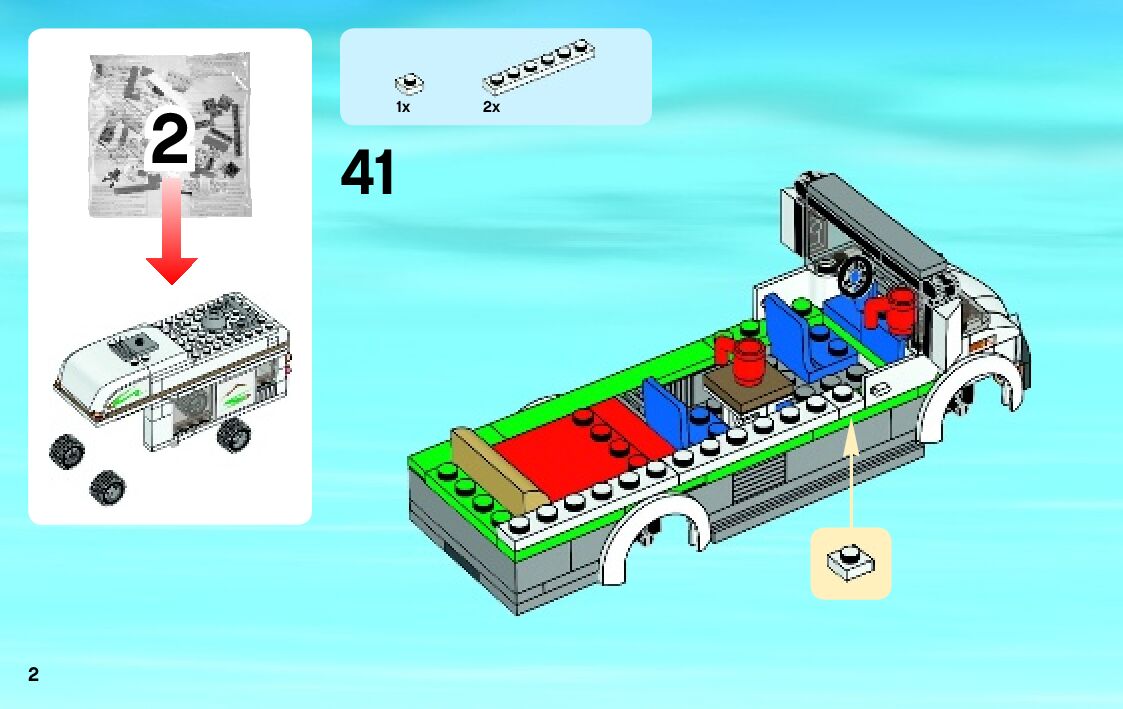 2

1x
2x

41

2