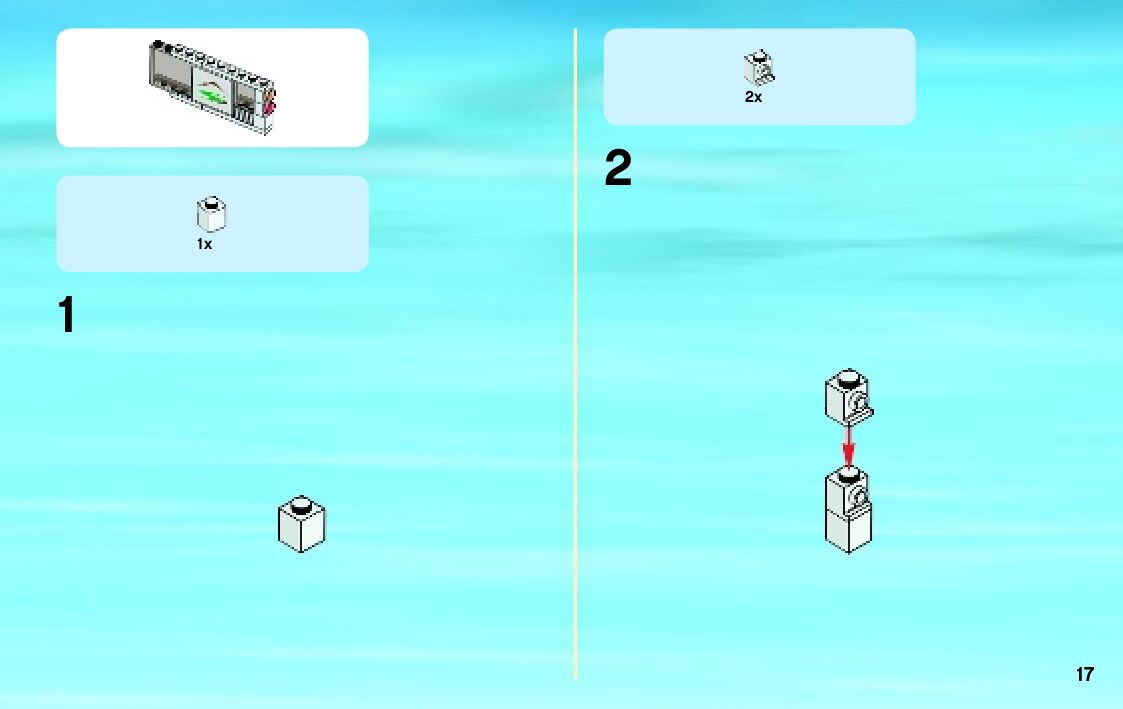 1x

1

2x

2

17