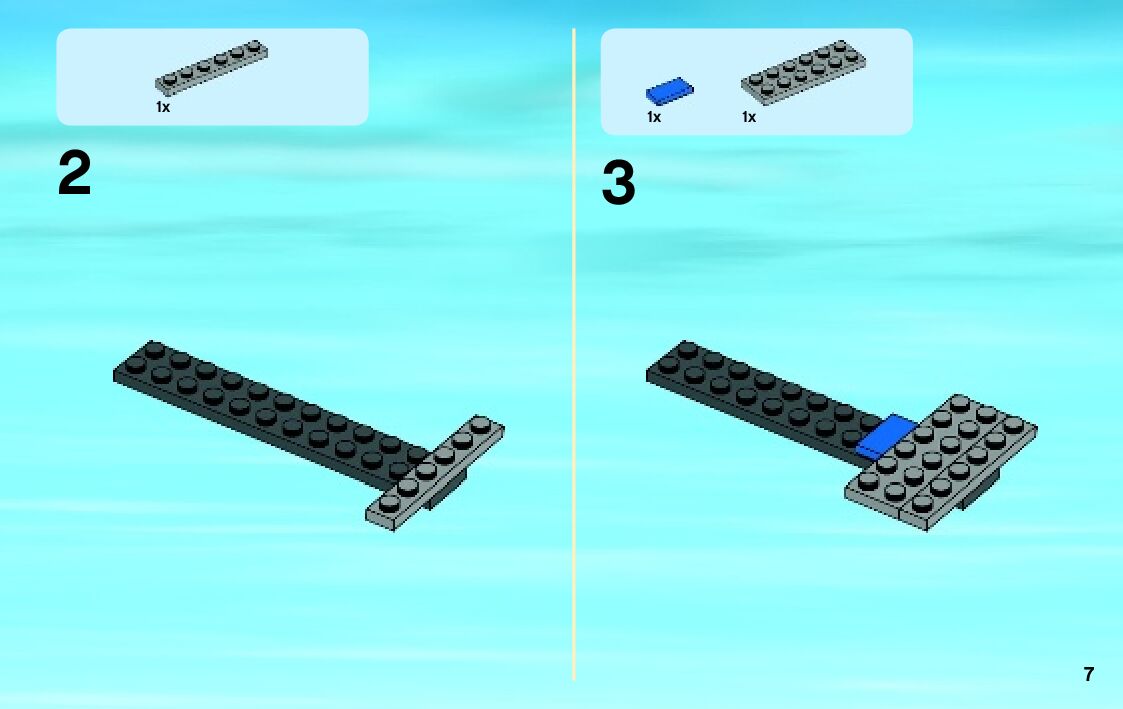 1x

2

1x

1x

3

7