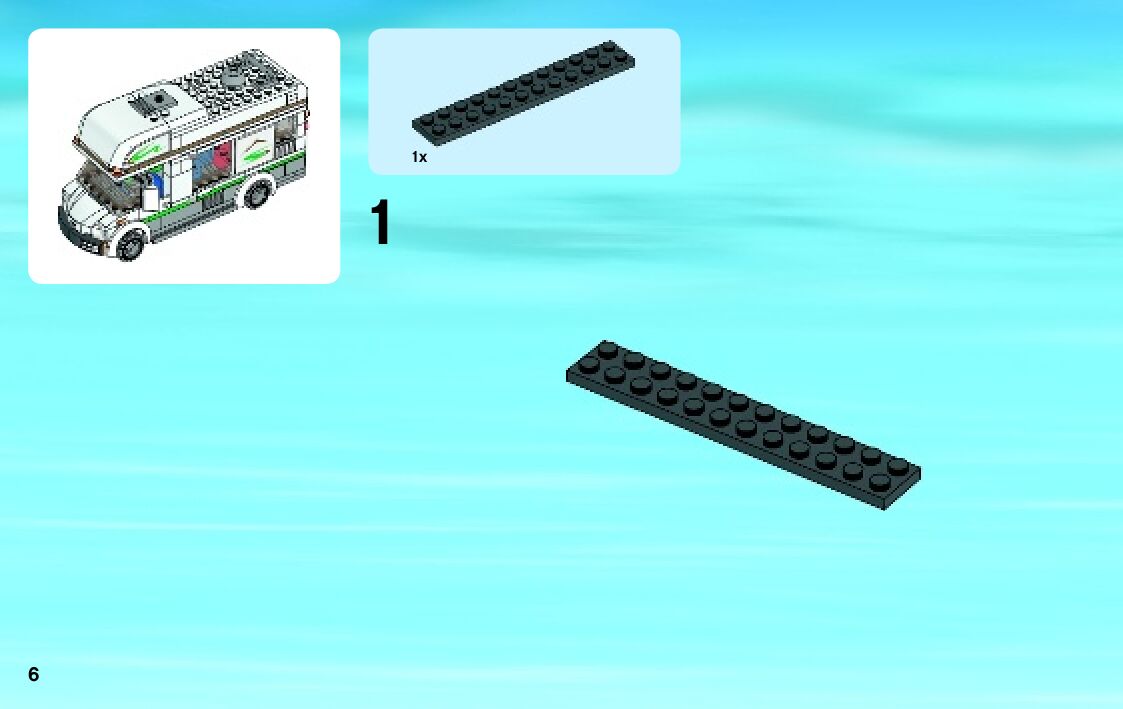 1x

1

6