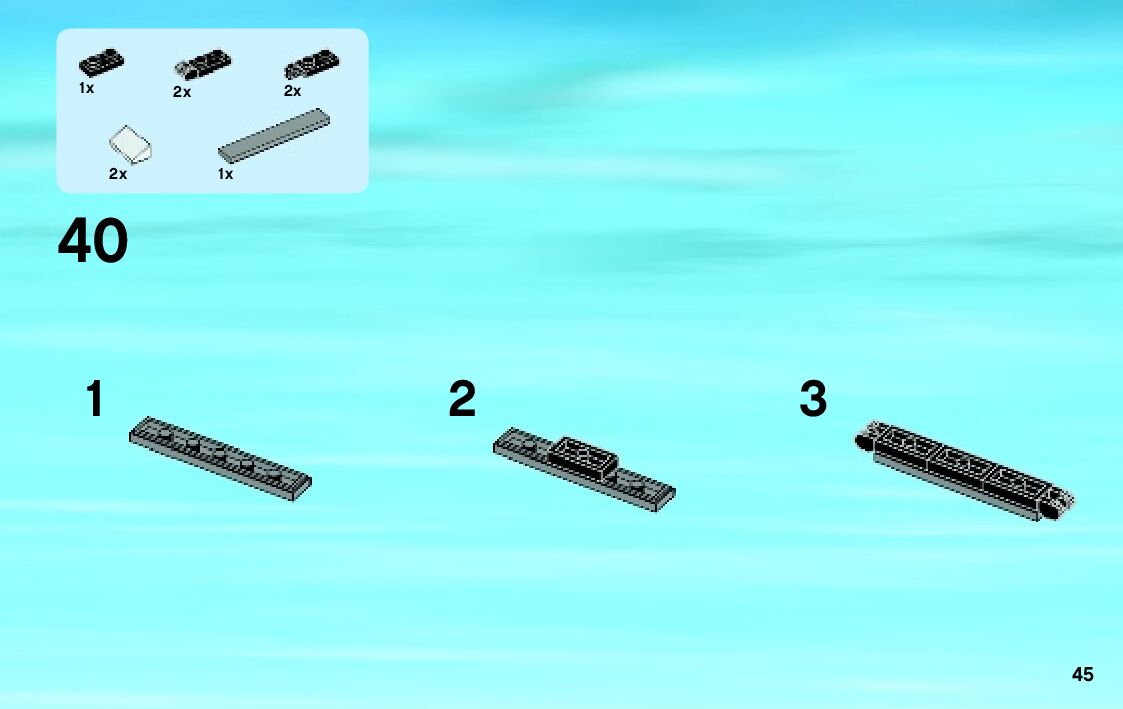 1x
2x
2x
2x
1x

40

1

2

3

45