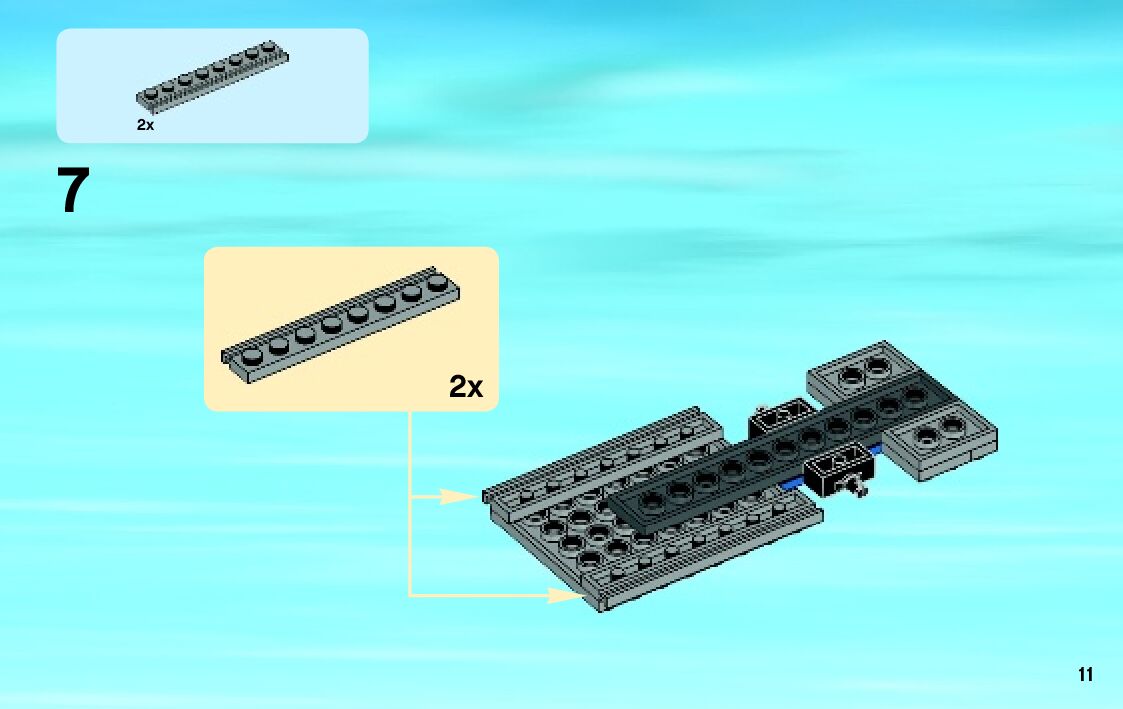 2x

7

2x

11