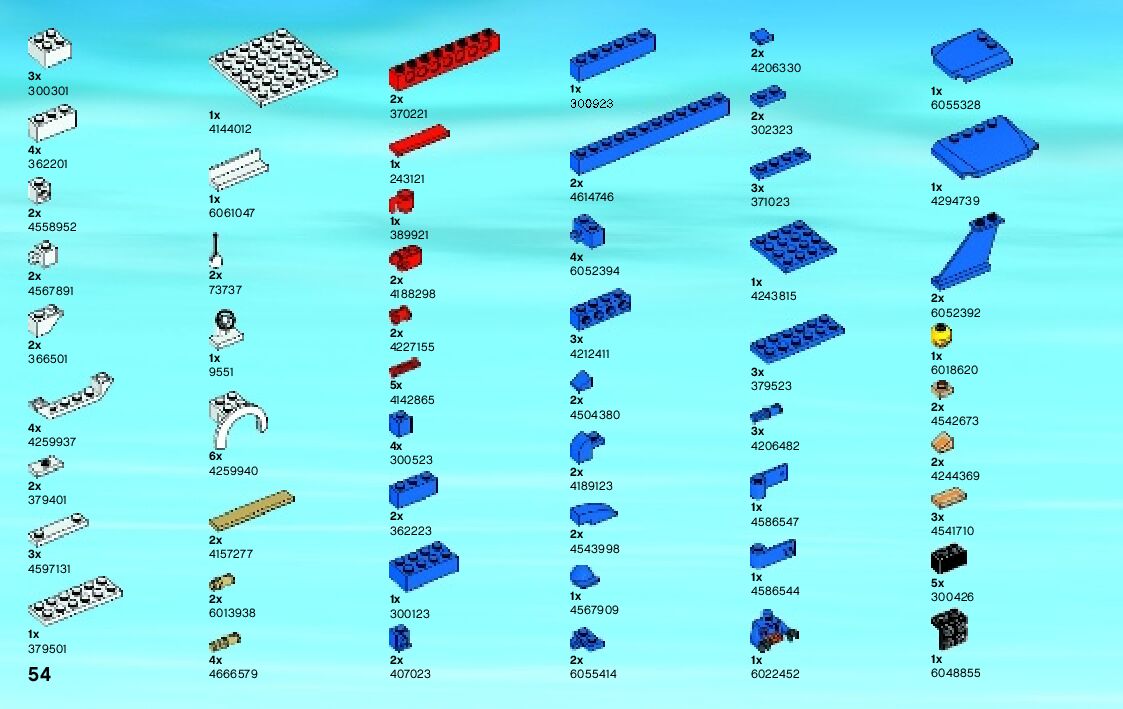 3x
300301

4x
362201

2x
4558952

2x
4567891

2x
366501

4x
4259937

2x
379401

3x
4597131

1x
379501

54

1x
4144012

1x
6061047

2x
73737

1x
9551

6x
4259940

2x
4157277

2x
6013938

4x
4666579

2x
370221

1x
243121

1x
389921

2x
4188298

2x
4227155

5x
4142865

4x
300523

2x
362223

1x
300123

2x
407023

1x
300923

2x
4614746

4x
6052394

3x
4212411

2x
4504380

2x
4189123

2x
4543998

1x
4567909

2x
6055414

2x
4206330

2x
302323

3x
371023

1x
4243815

3x
379523

3x
4206482

1x
4586547

1x
4586544

1x
6022452

1x
6055328

1x
4294739

2x
6052392

1x
6018620

2x
4542673

2x
4244369

3x
4541710

5x
300426

1x
6048855