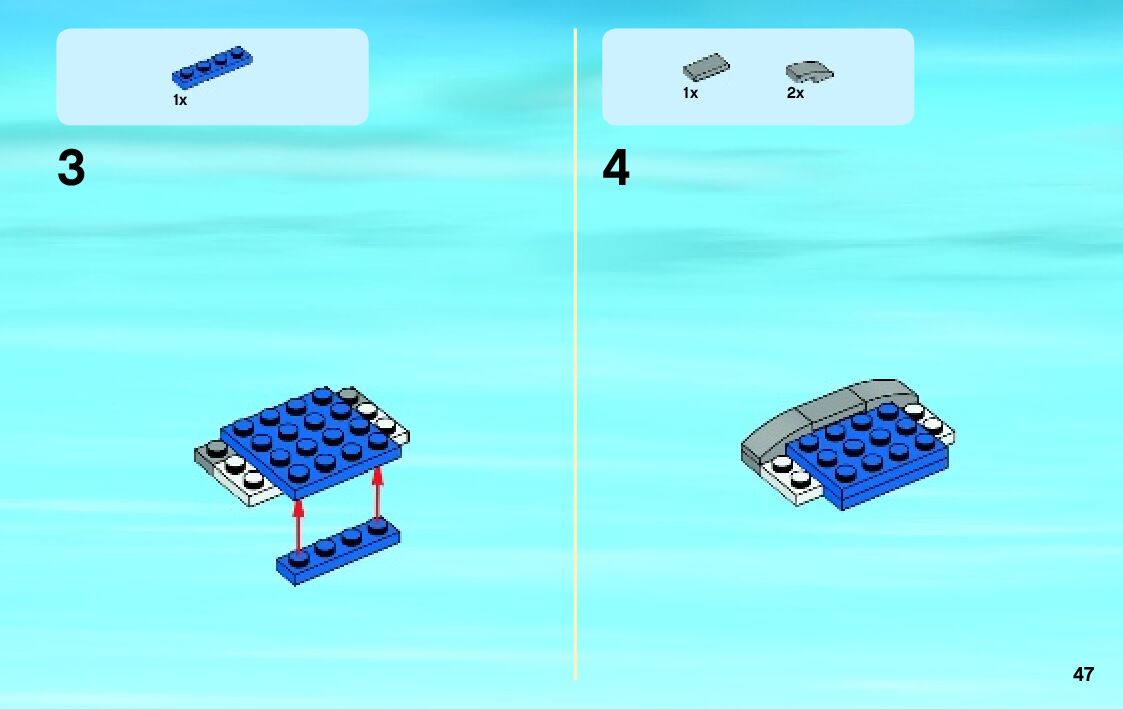 1x

3

1x 2x

4

47