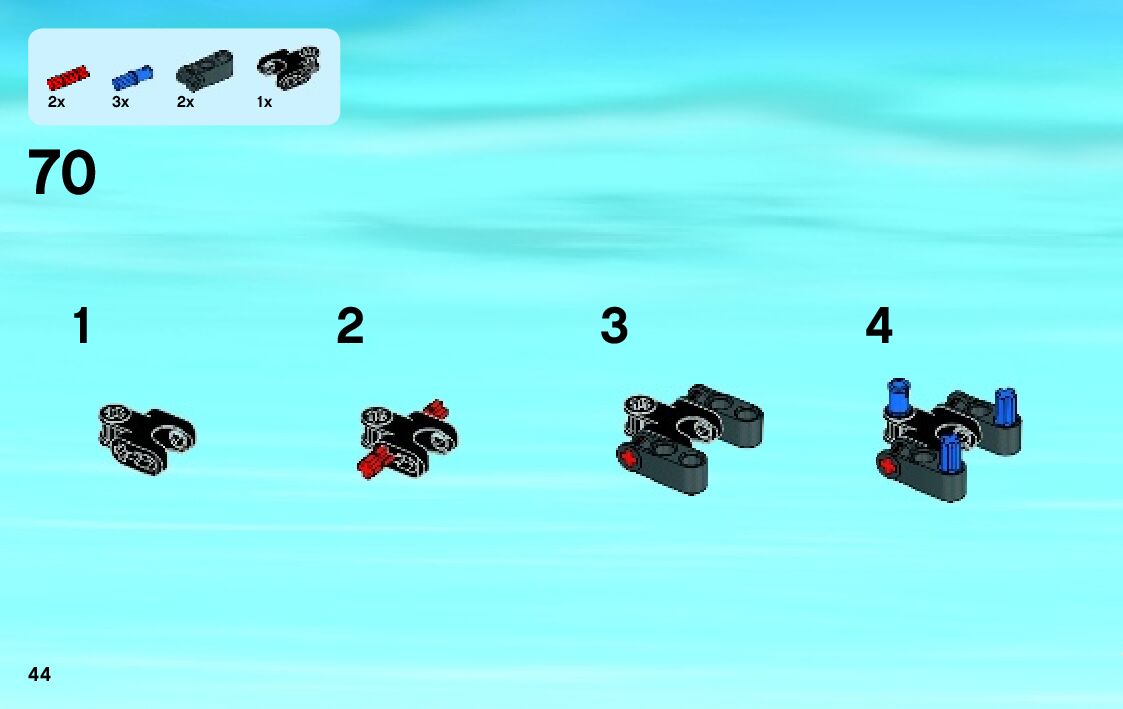 2x 3x 2x 1x

70

1

2

3

4

44