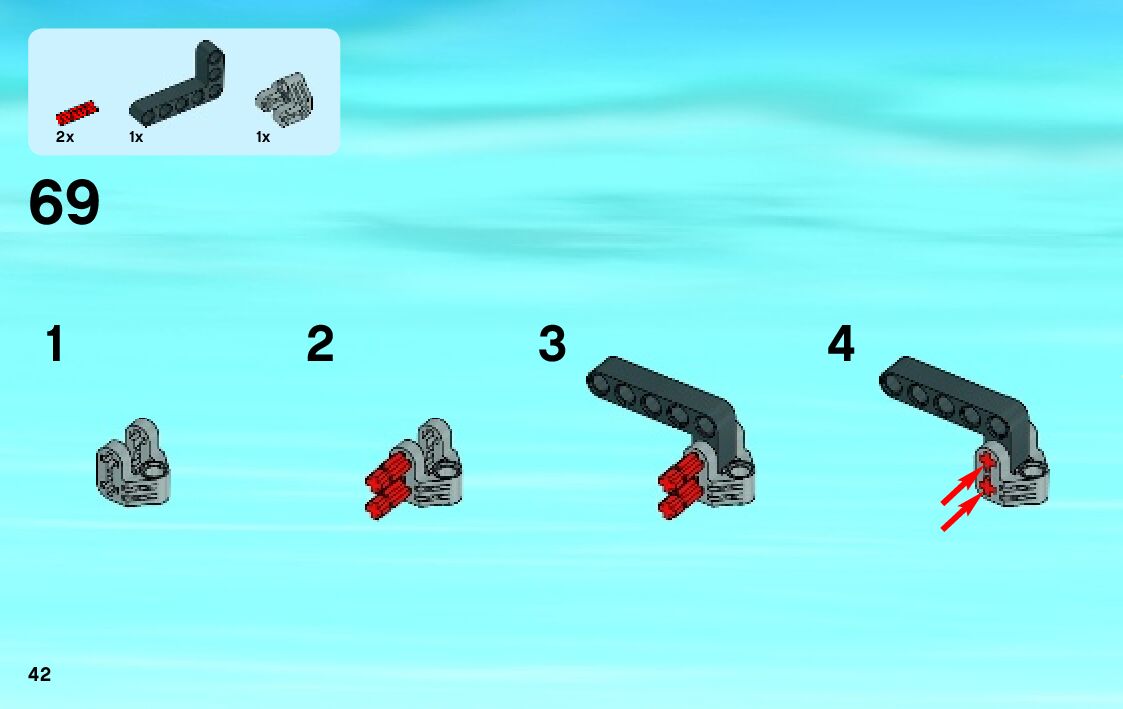 2x
1x
1x

69

1

2

3

4

42