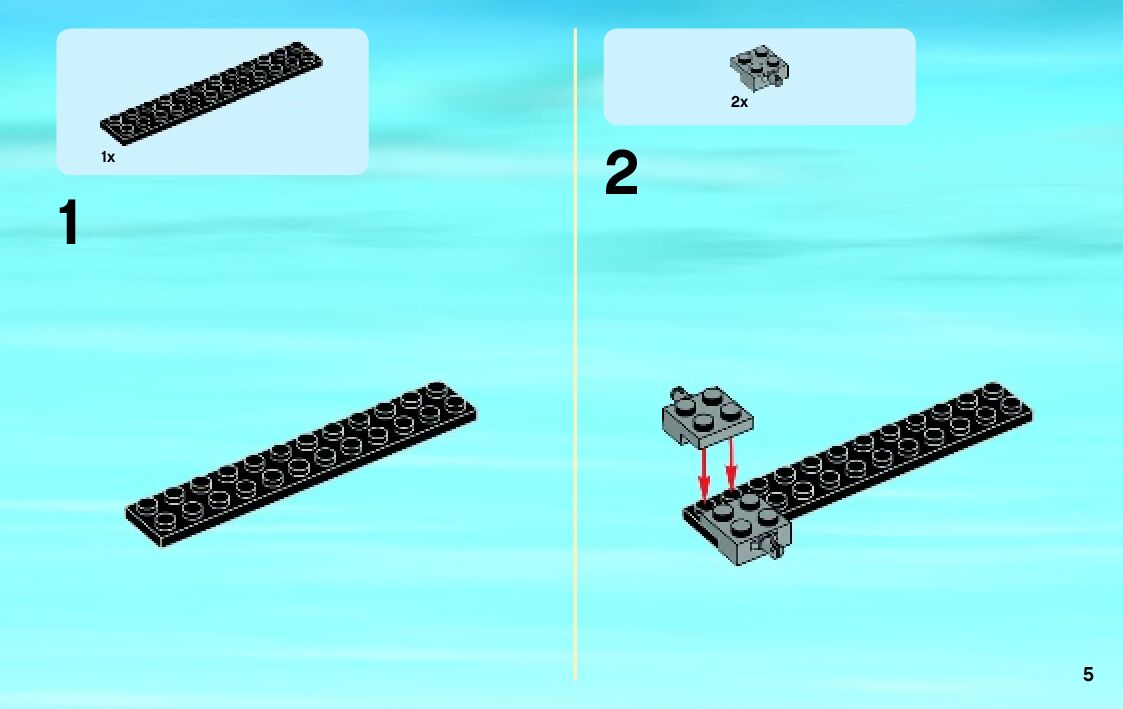 1x

1

2x

2

5