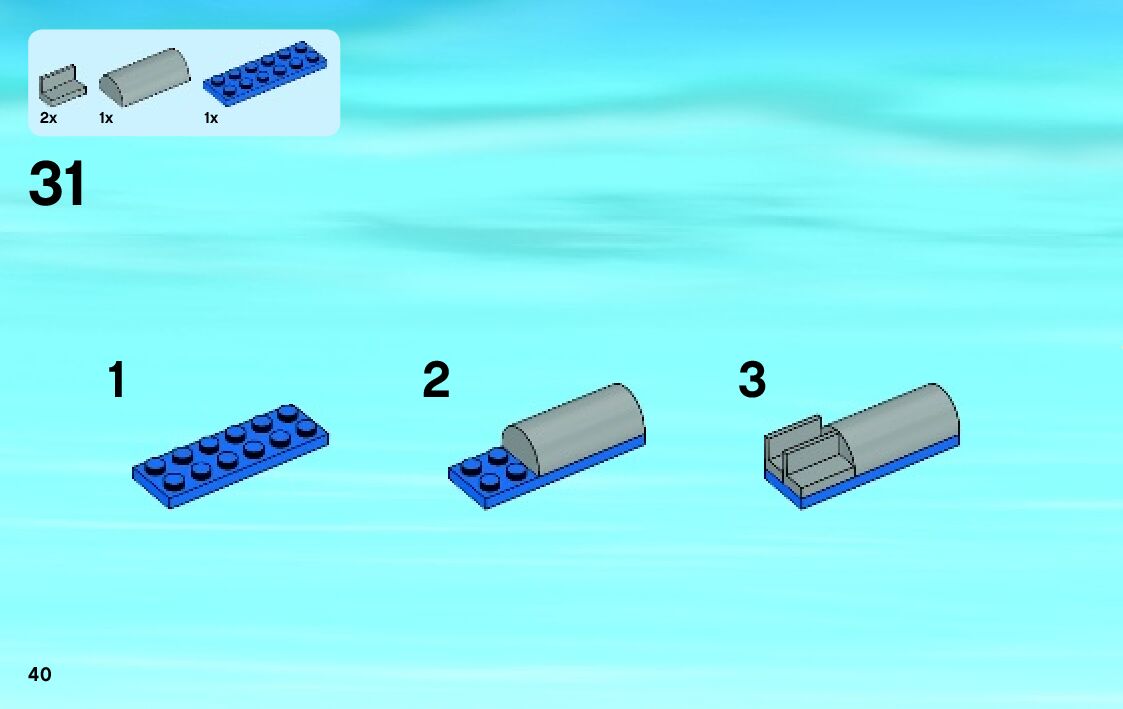 2x 1x 1x

31

1

2

3

40