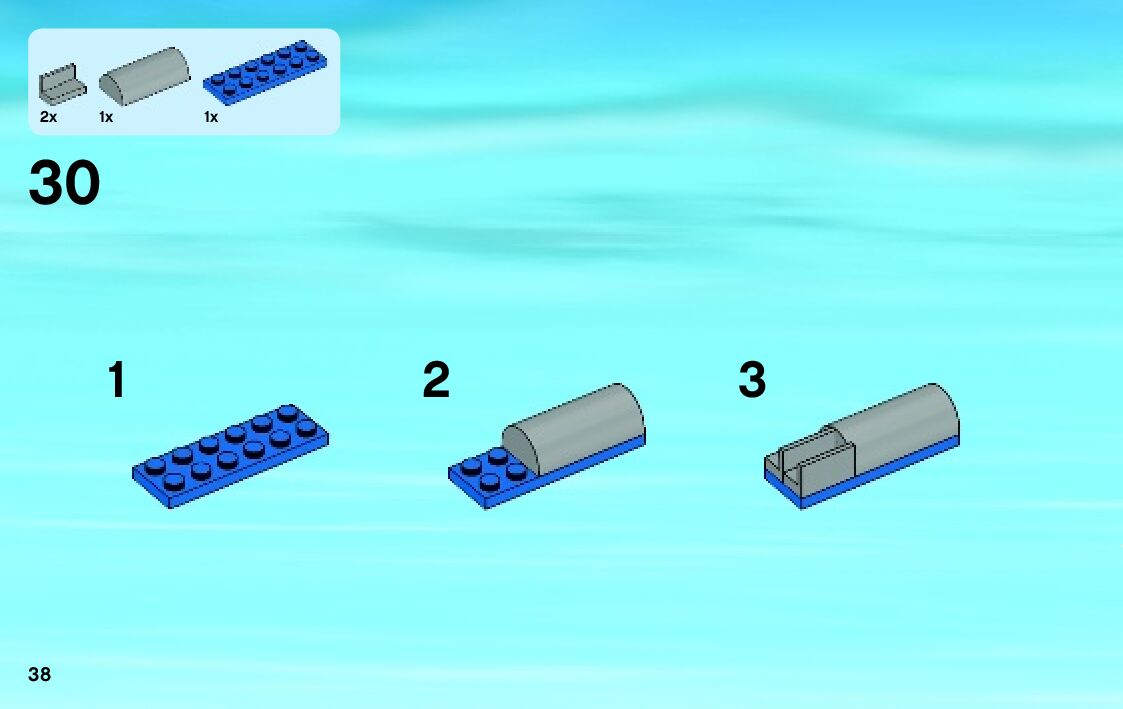 2x
1x
1x

30

1

2

3

38