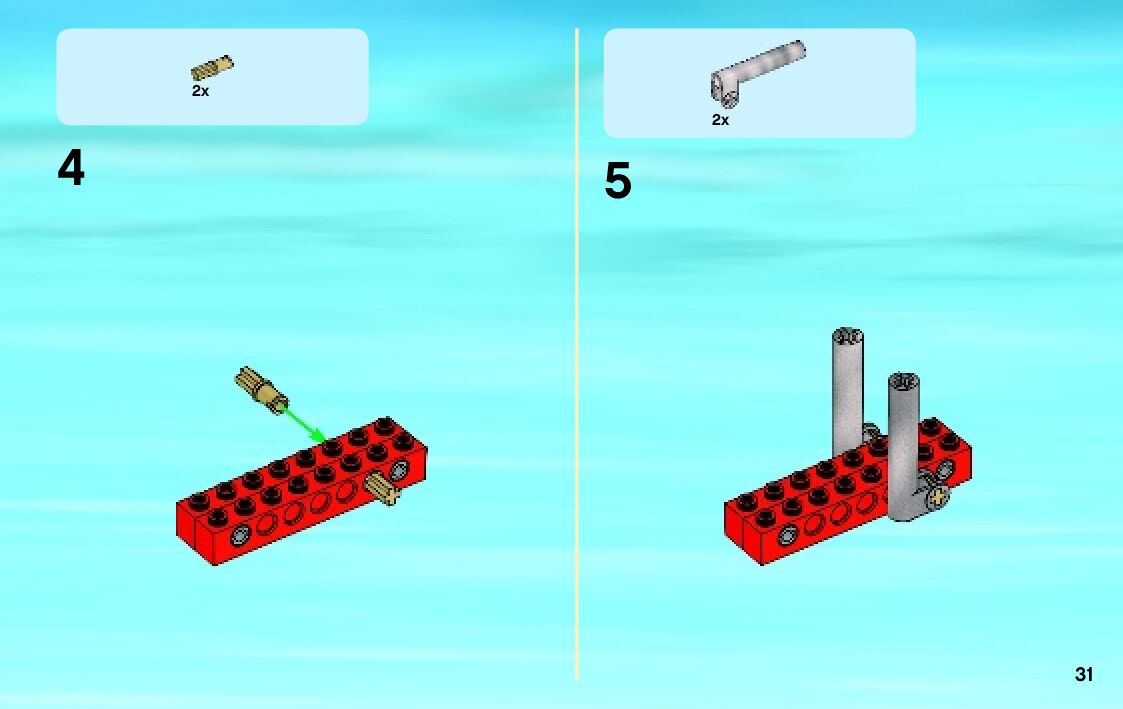 2x

4

2x

5

31