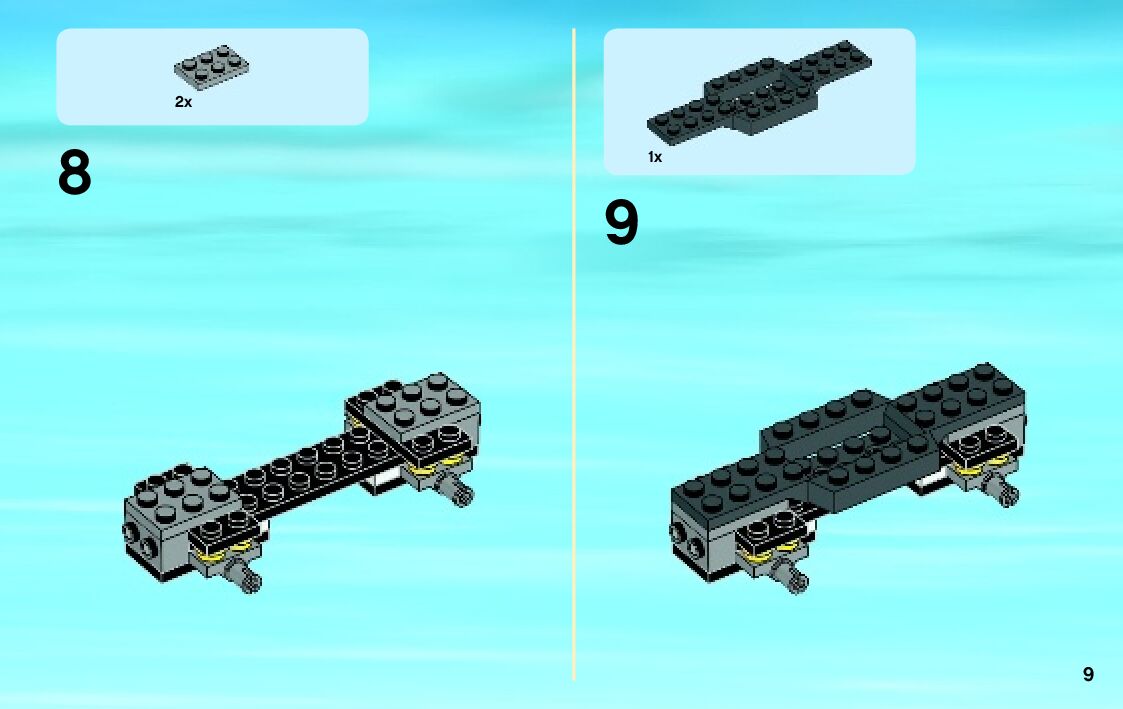 2x

8

1x

9

9