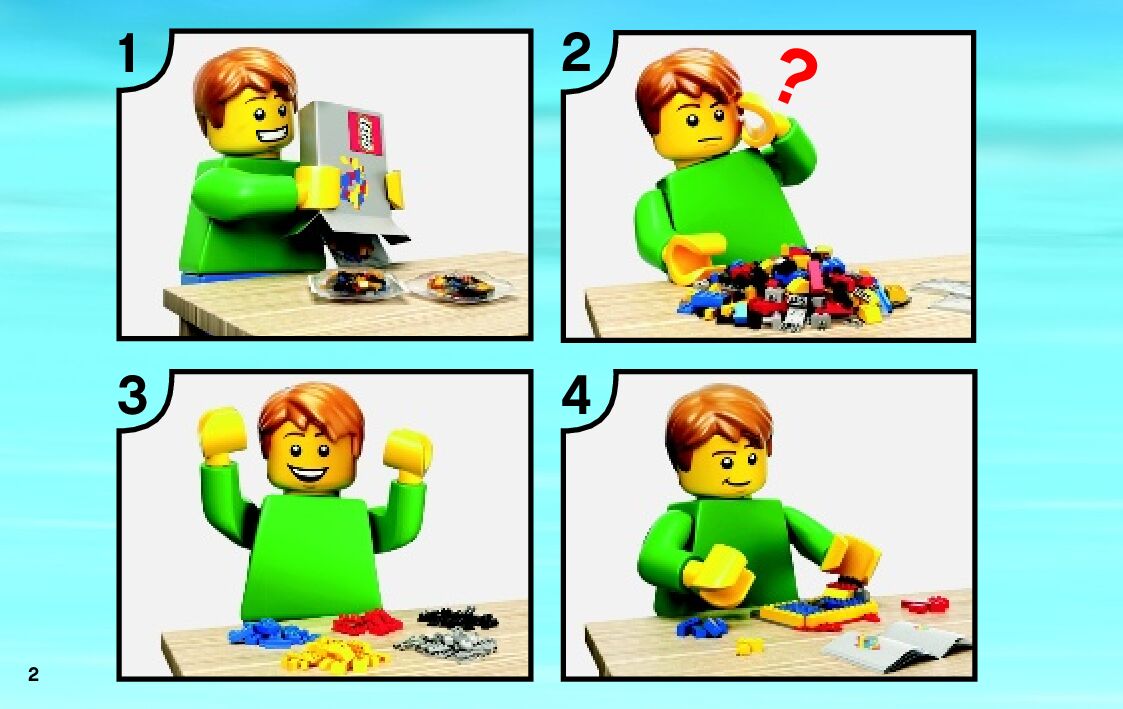 1

2

?

3

4

2