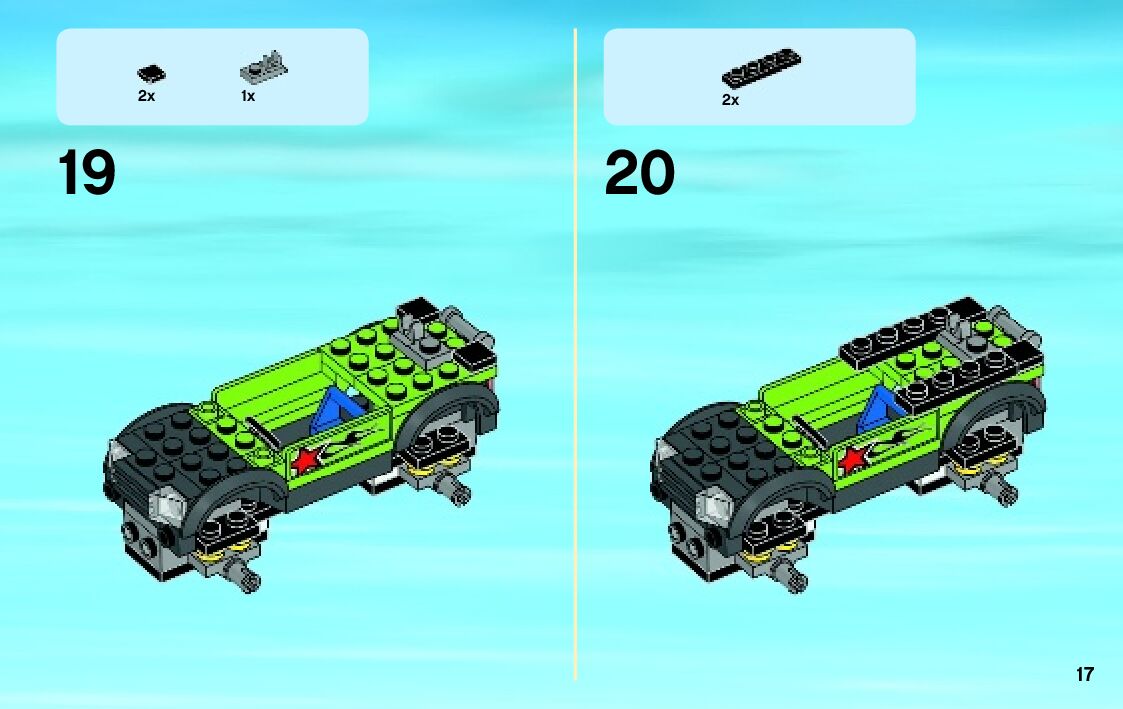 2x 1x

19

2x

20

17