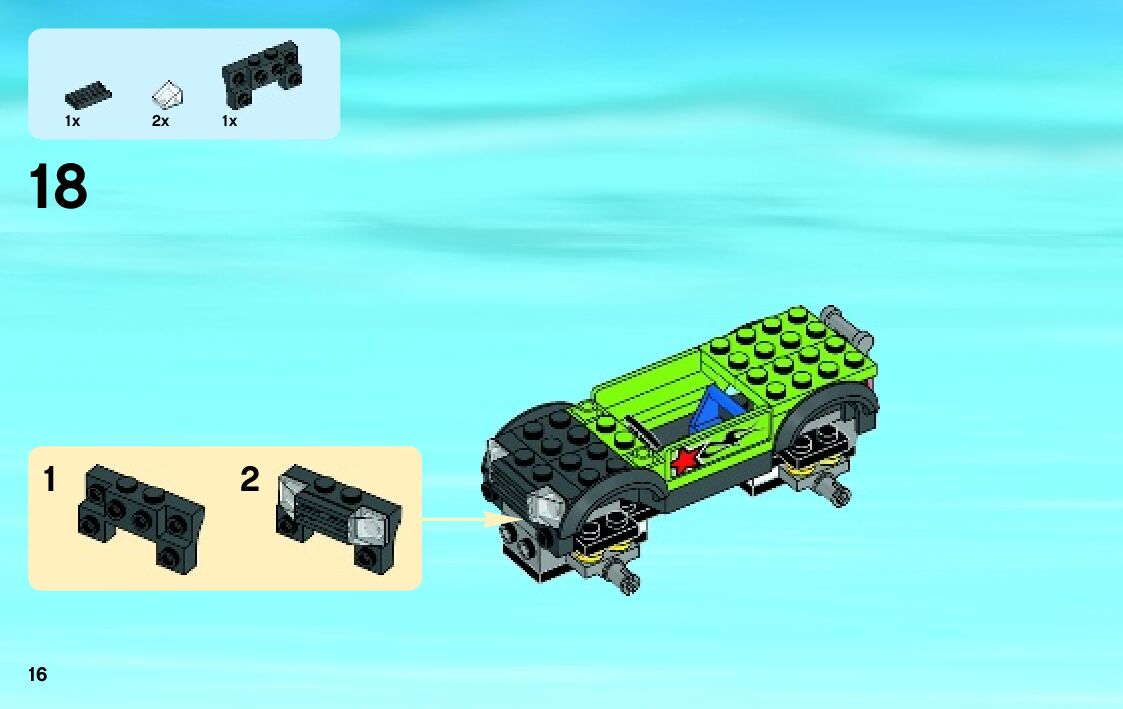 1x 2x 1x

18

1

2

16