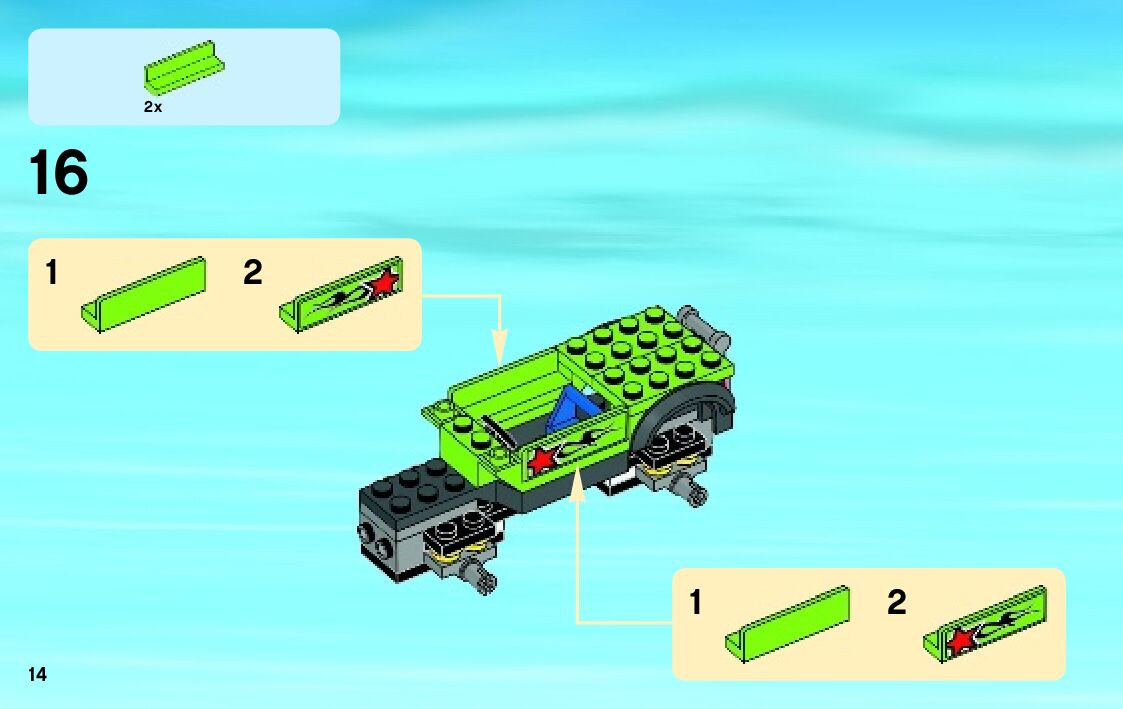 2x

16

1

2

1

2

14