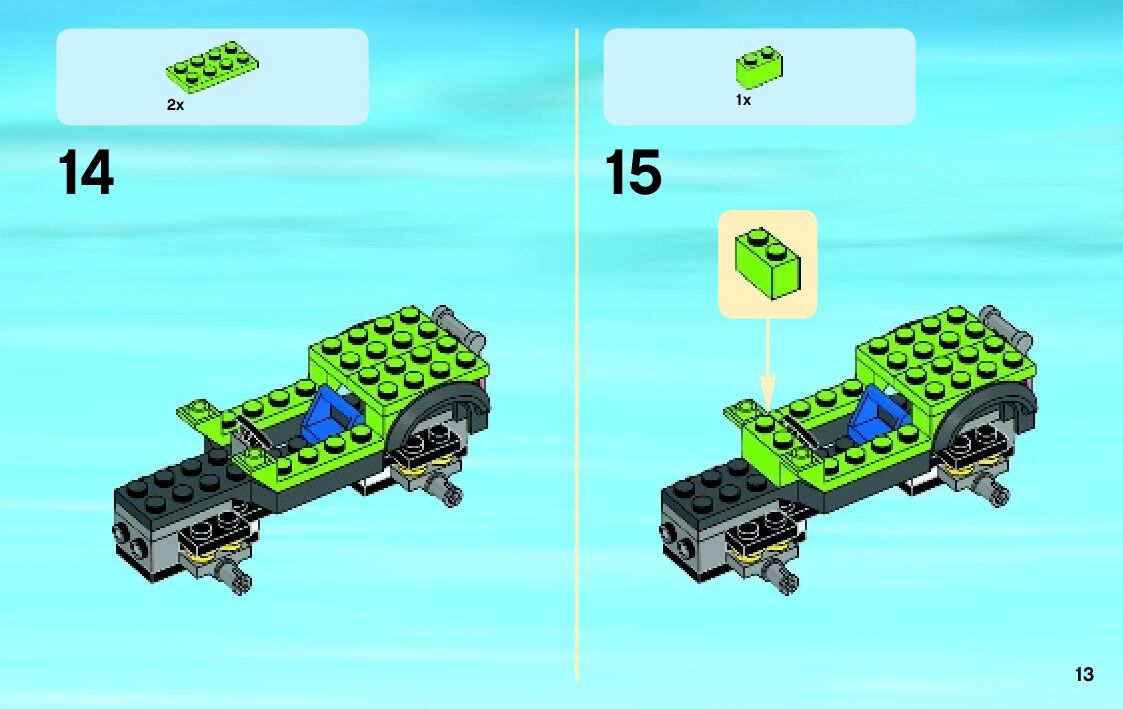 2x

14

1x

15

13