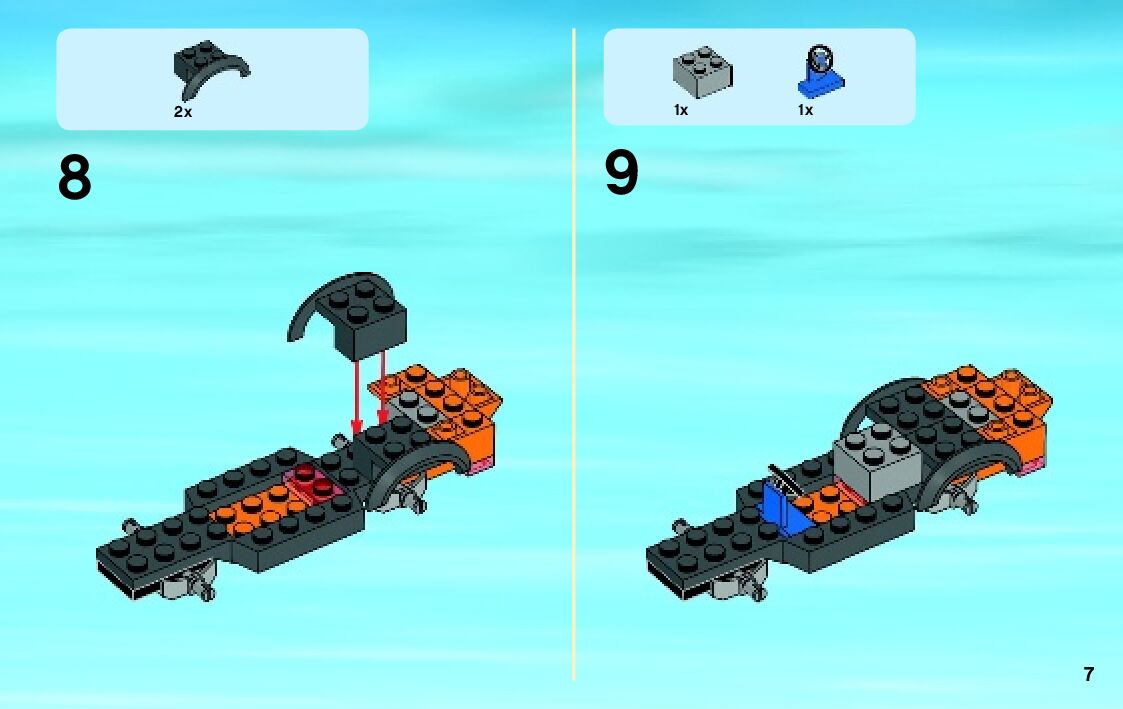 2x

8

1x

1x

9

7