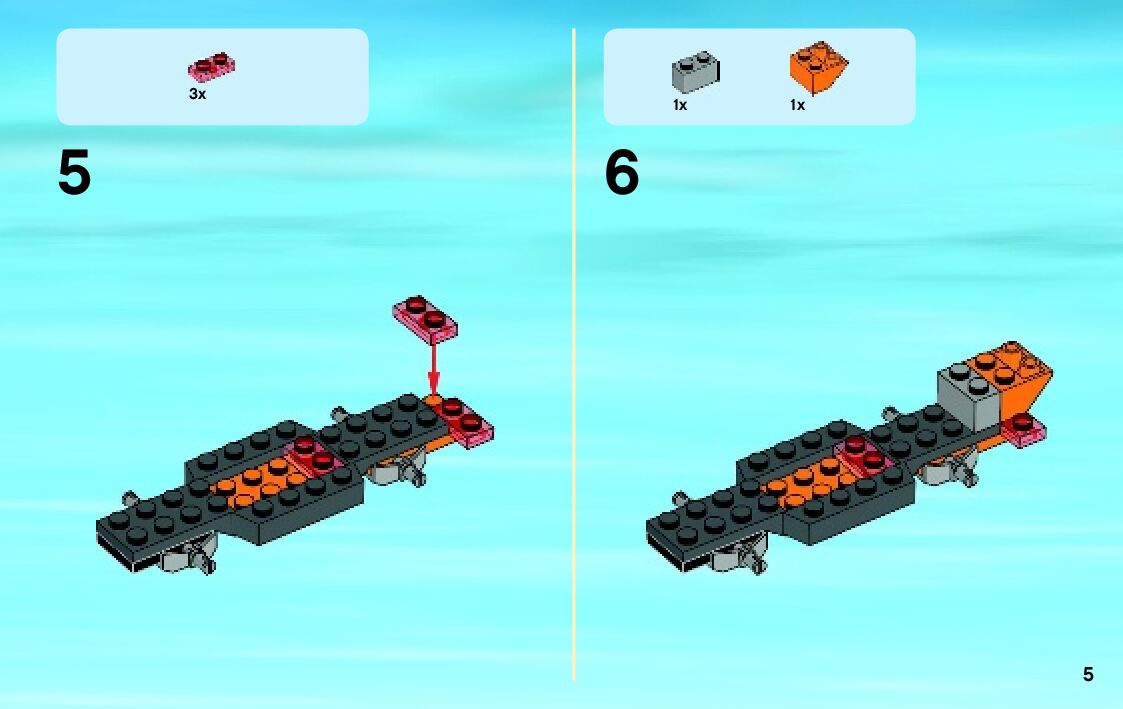 3x

5

1x 1x

6

5