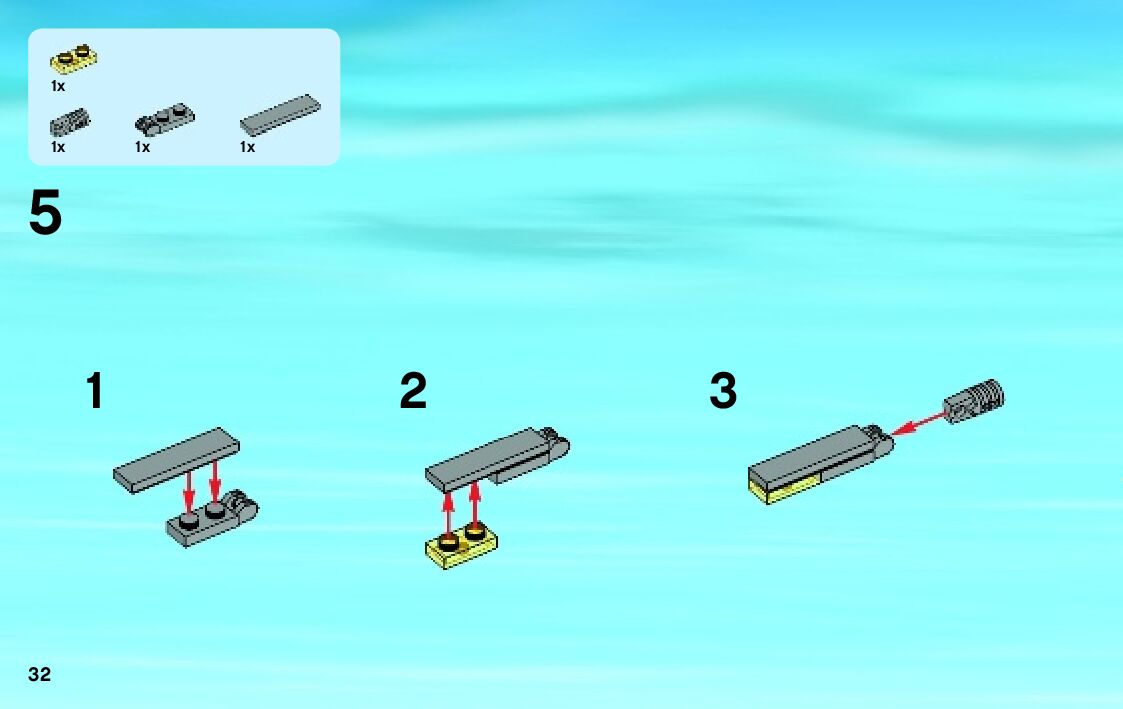 1x

1x 1x 1x

5

1

2

3

32