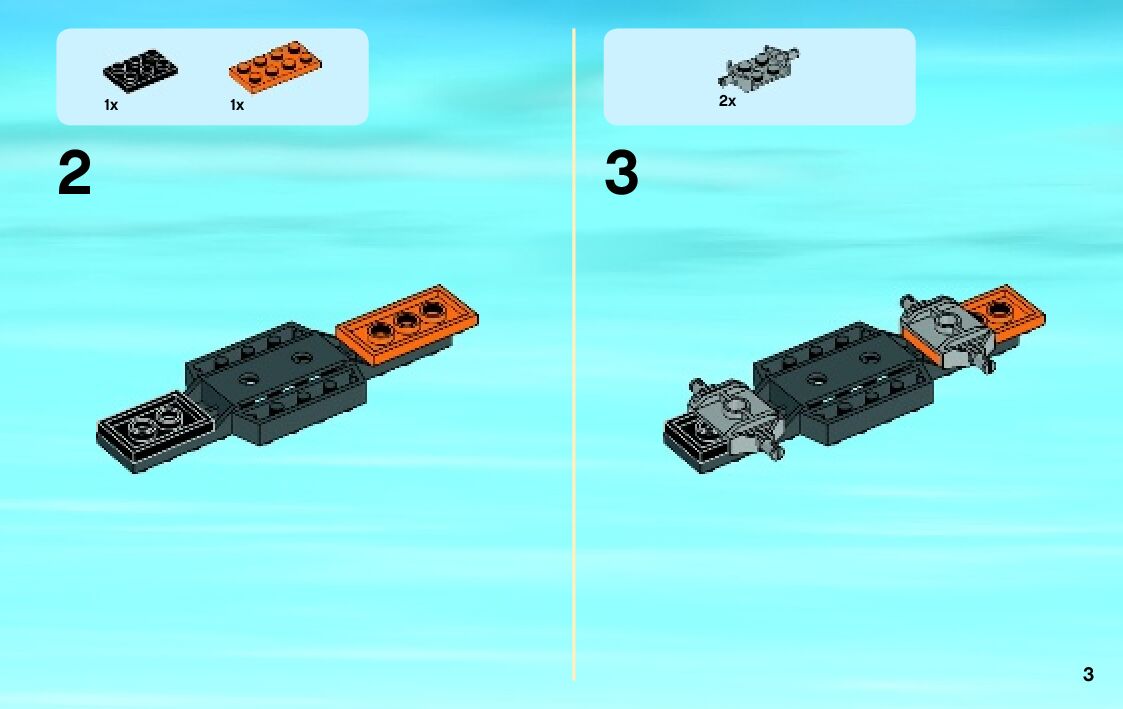 1x
1x

2

2x

3

3