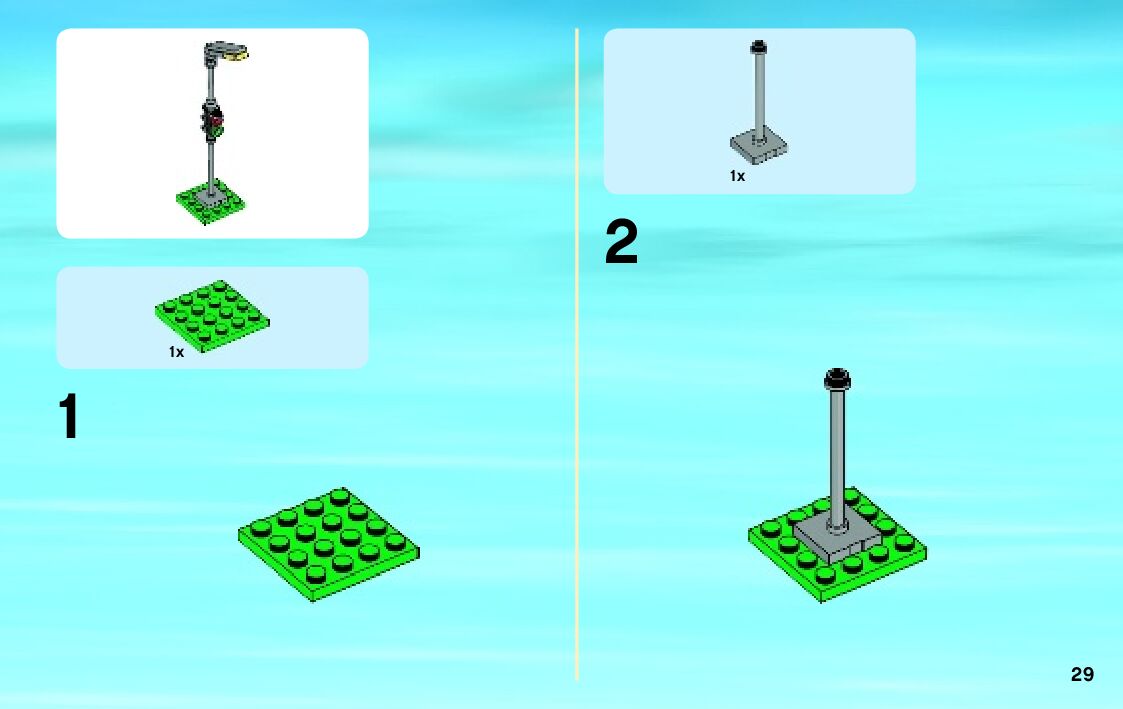 1x

1

1x

2

29