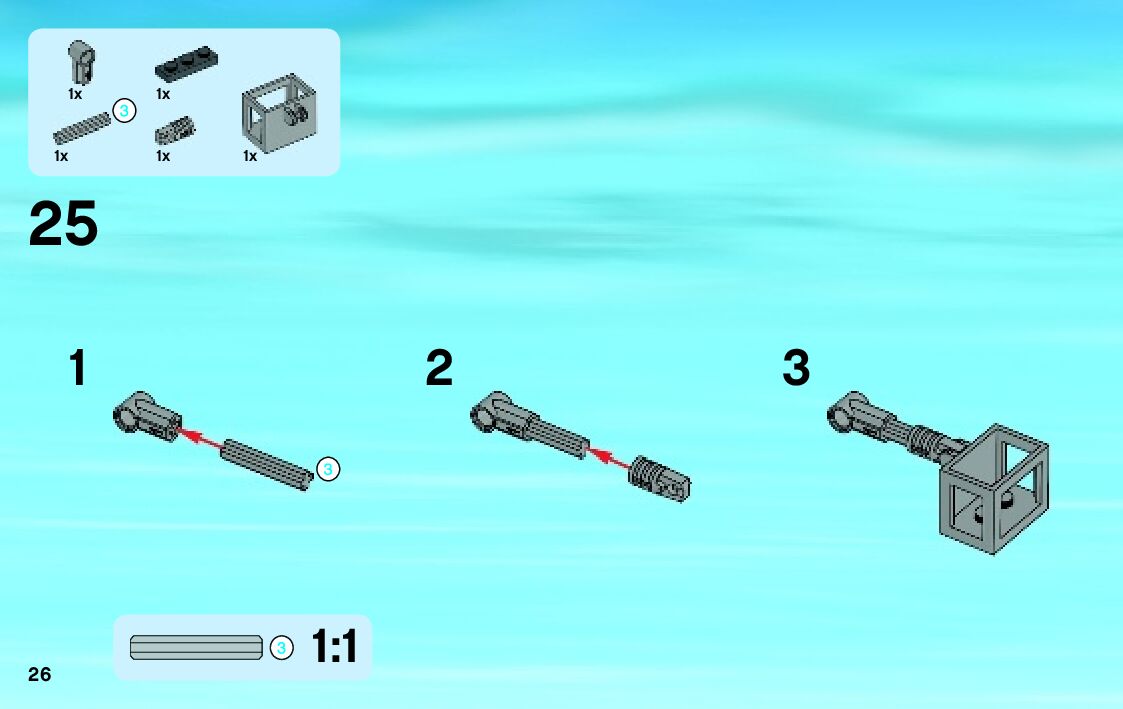 1x
1x
3
1x
1x
1x

25

1

3

2

3

3

1:1

26