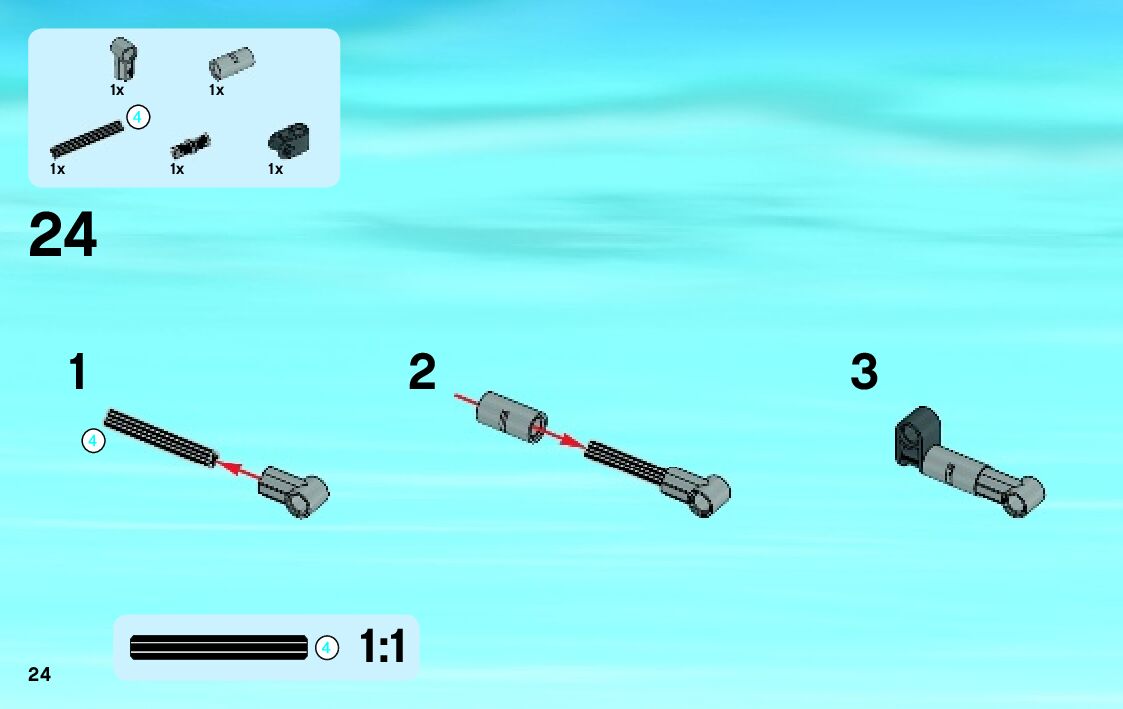 1x
1x
4
1x
1x
1x

24

1
4

2

3

4
1:1

24