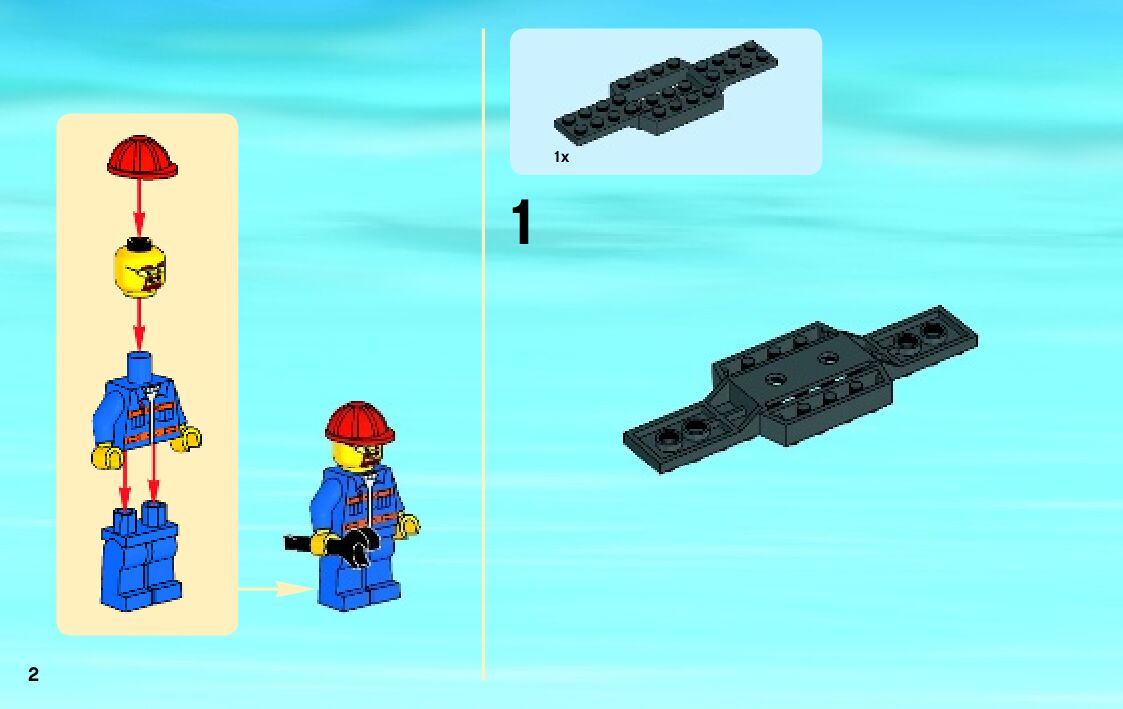 1x

1

2