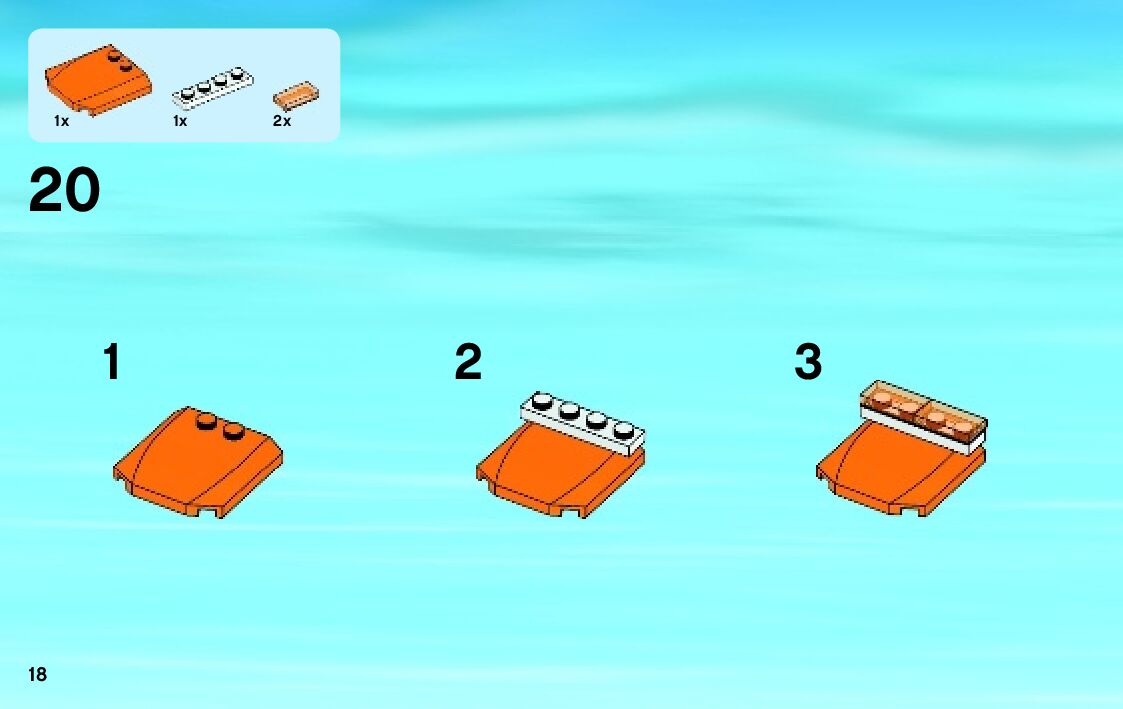 1x 1x 2x

20

1

2

3

18