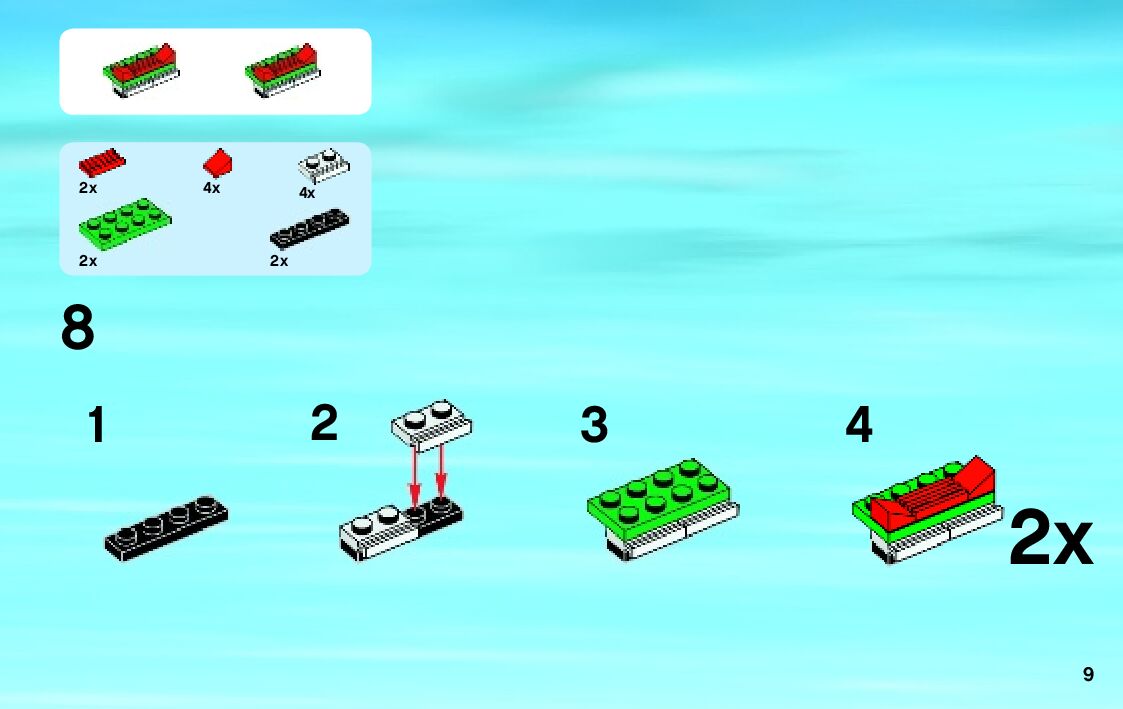 2x
4x
4x
2x
2x

8

1

2

3

4

2x

9