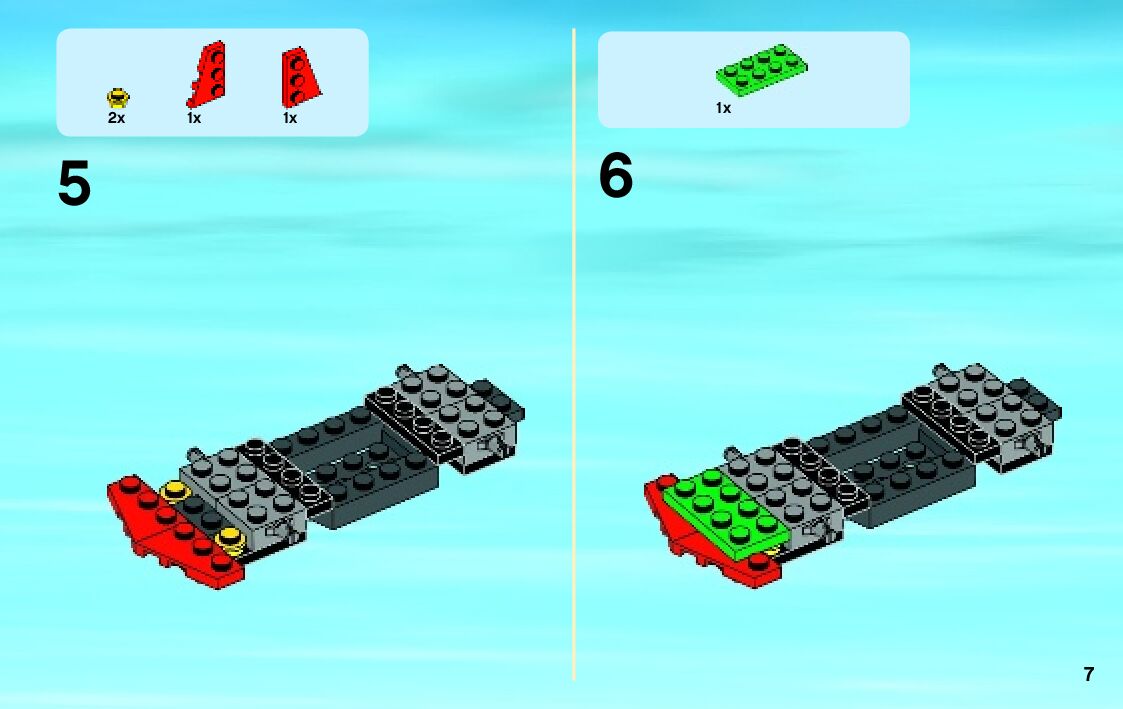 2x
1x
1x

5

1x

6

7