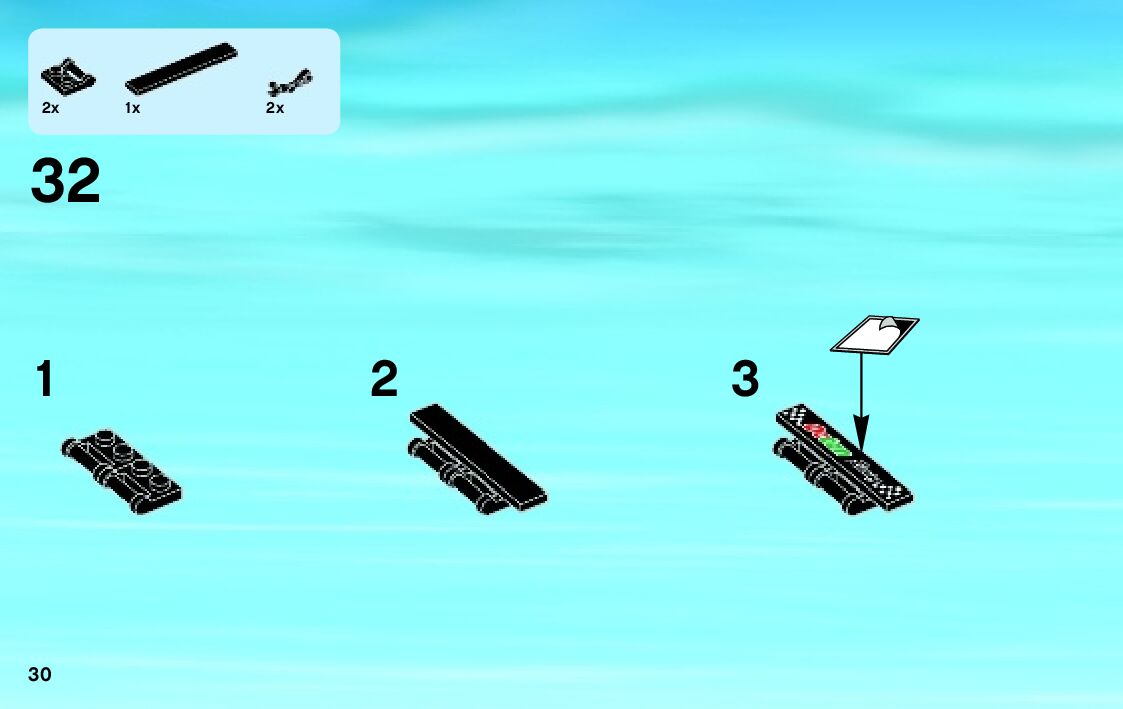 2x 1x 2x

32

1

2

3

30